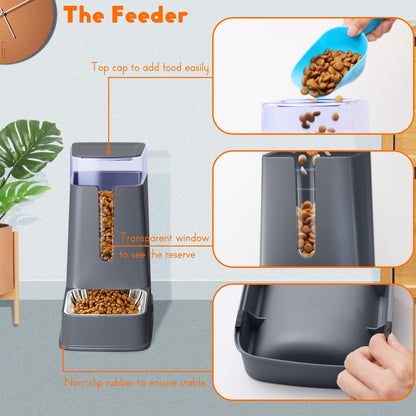 The Feeder

Top cap to add food easily

Transparent window to see the reserve

Non-slip rubber to ensure stable