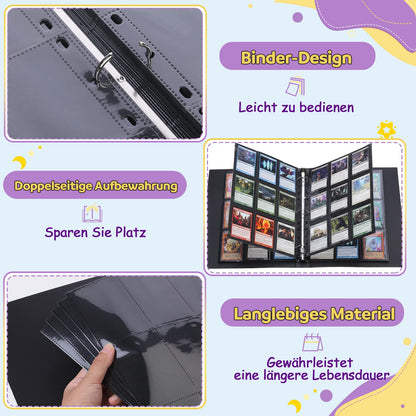 Binder-Design

Leicht zu bedienen

Doppelseitige Aufbewahrung

Sparen Sie Platz

Langlebiges Material

Gewährleistet eine längere Lebensdauer