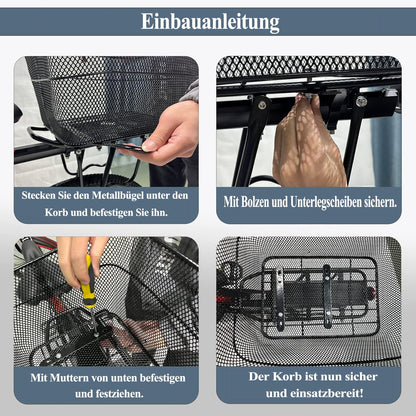 Einbauanleitung

Stecken Sie den Metallbügel unter den Korb und befestigen Sie ihn.

Mit Bolzen und Unterlegscheiben sichern.

Mit Muttern von unten befestigen und festziehen.

Der Korb ist nun sicher und einsatzbereit!