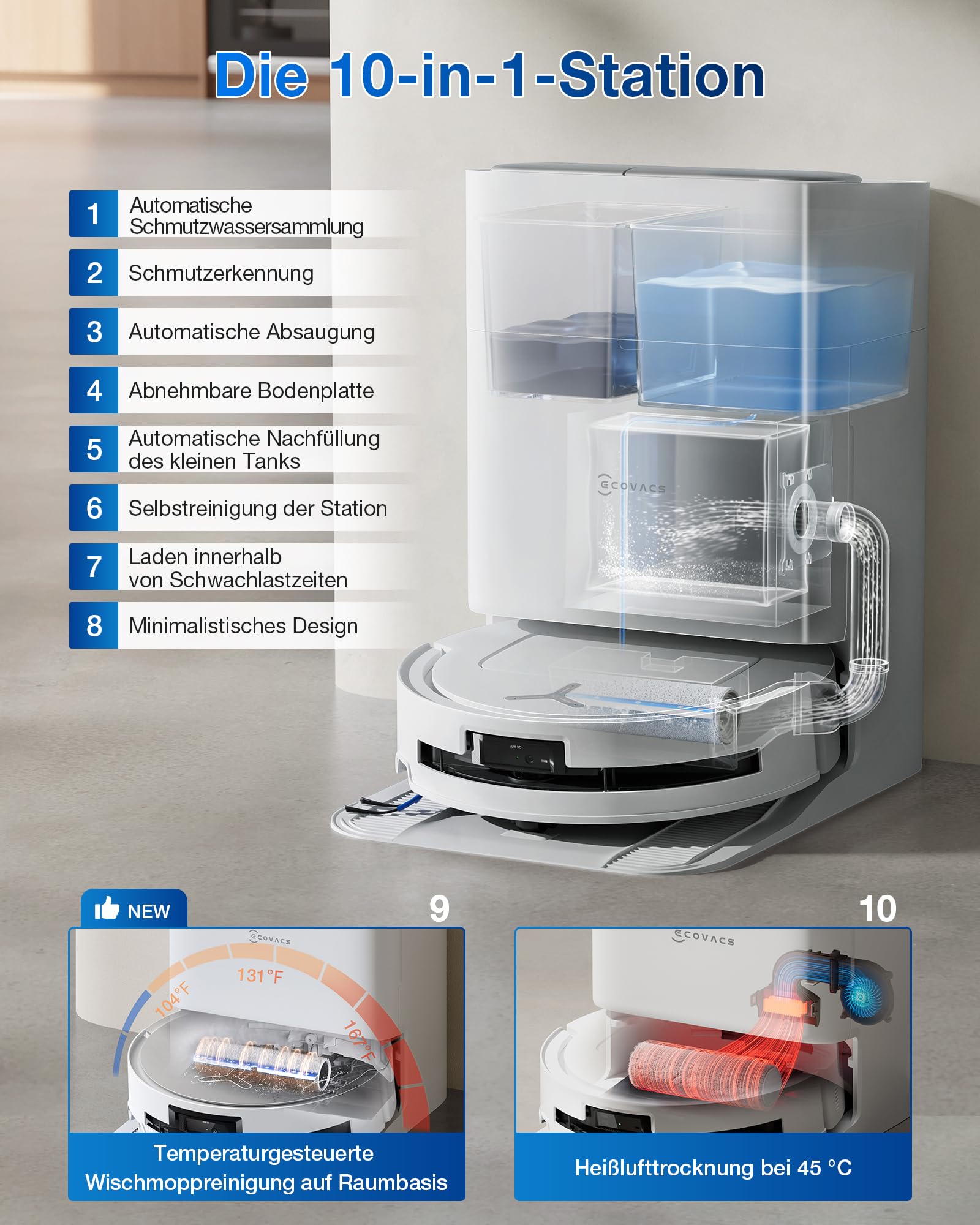 Die 10-in-1-Station

1 Automatische Schmutzwassersammlung

2 Schmutzerkennung

3 Automatische Absaugung

4 Abnehmbare Bodenplatte

5 Automatische Nachfüllung des kleinen Tanks

6 Selbstreinigung der Station

7 Laden innerhalb von Schwachlastzeiten

8 Minimalistisches Design

ECOVACS

AIVI 3D

NEW

9

ECOVACS

104°F

131°F

167°F

Temperaturgesteuerte Wischmoppreinigung auf Raumbasis

10

ECOVACS

Heißlufttrocknung bei 45 °C