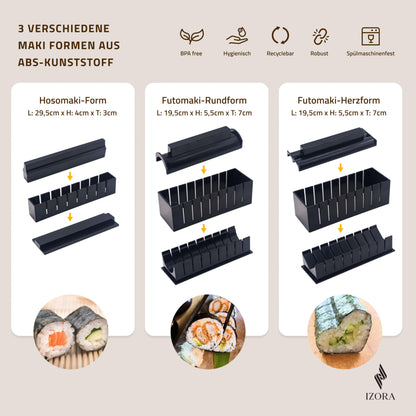 3 VERSCHIEDENE MAKI FORMEN AUS ABS-KUNSTSTOFF

BPA free

Hygienisch

Recyclebar

Robust

Spülmaschinenfest

Hosomaki-Form
L: 29,5cm x H: 4cm x T: 3cm

Futomaki-Rundform
L: 19,5cm x H: 5,5cm x T: 7cm

Futomaki-Herzform
L: 19,5cm x H: 5,5cm x T: 7cm

IZORA