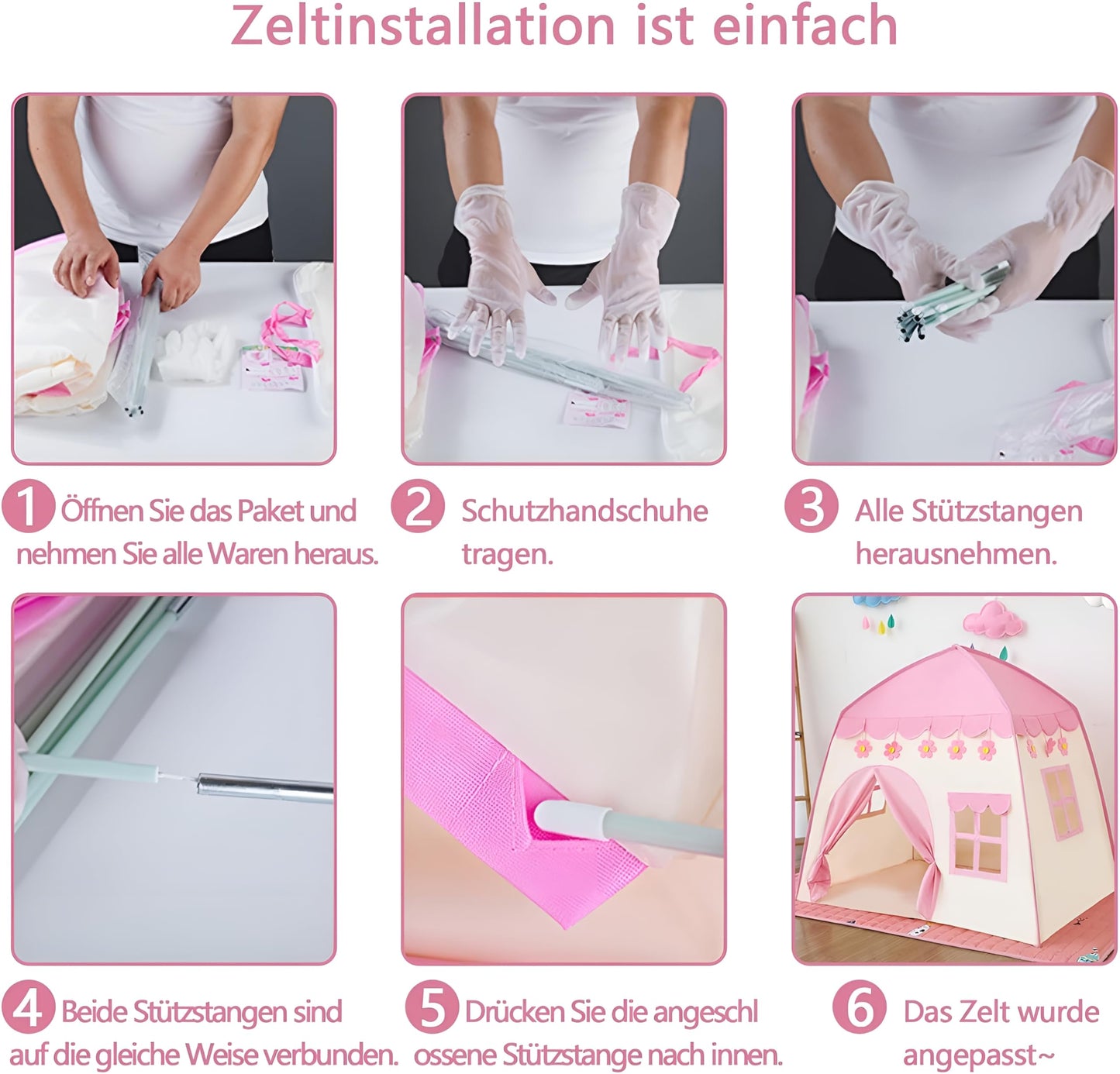 Zeltinstallation ist einfach

1 Öffnen Sie das Paket und nehmen Sie alle Waren heraus.

2 Schutzhandschuhe tragen.

3 Alle Stützstangen herausnehmen.

4 Beide Stützstangen sind auf die gleiche Weise verbunden.

5 Drücken Sie die angeschl ossene Stützstange nach innen.

6 Das Zelt wurde angepasst~