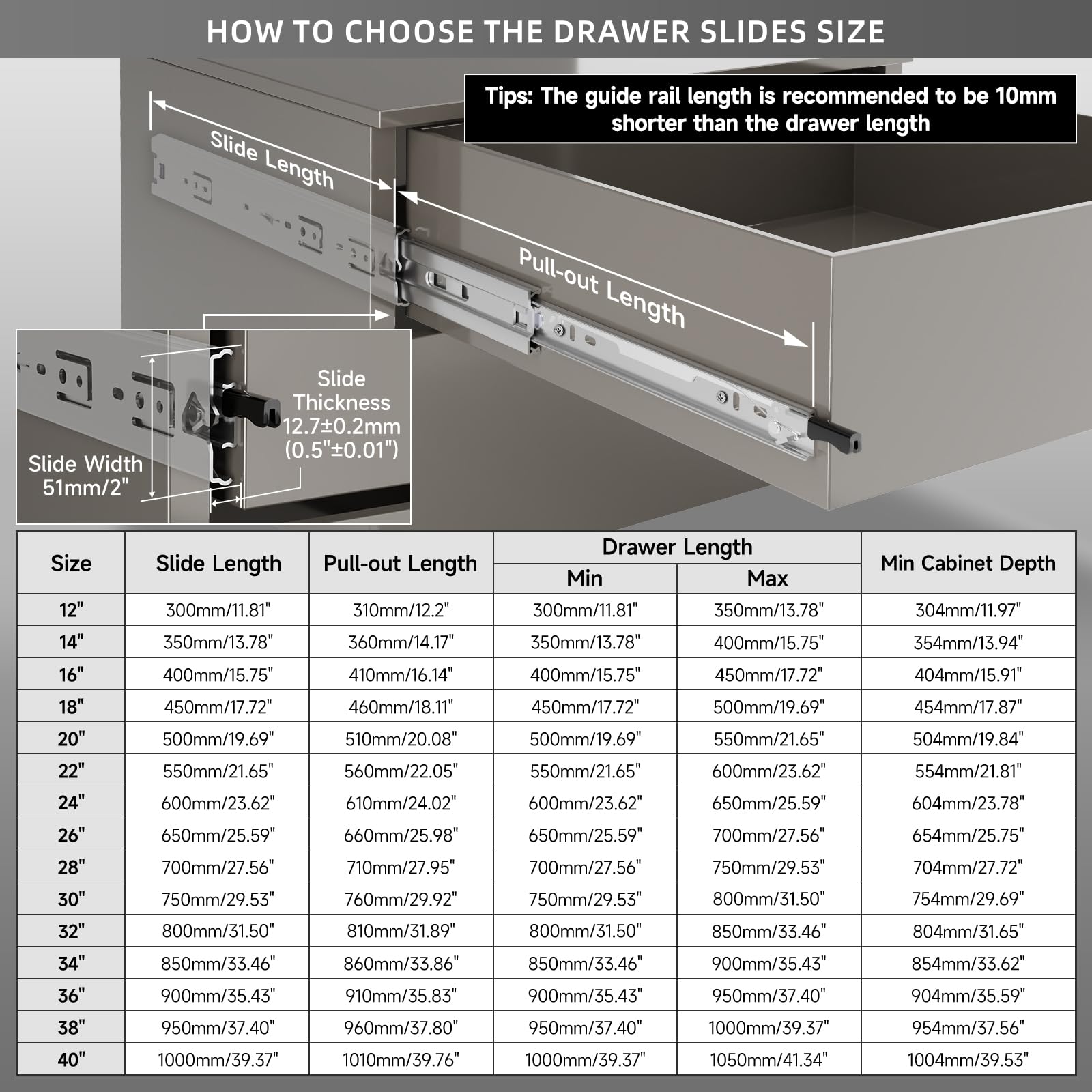 HOW TO CHOOSE THE DRAWER SLIDES SIZE

Tips: The guide rail length is recommended to be 10mm shorter than the drawer length

Slide Length

Pull-out Length

Slide Thickness 12.7±0.2mm (0.5"±0.01")

Slide Width 51mm/2"

| Size | Slide Length | Pull-out Length | Drawer Length Min | Drawer Length Max | Min Cabinet Depth |
|---|---|---|---|---|---|
| 12" | 300mm/11.81" | 310mm/12.2" | 300mm/11.81" | 350mm/13.78" | 304mm/11.97" |
| 14" | 350mm/13.78" | 360mm/14.17" | 350mm/13.78" | 400mm/15.75" | 354mm/13.94" |
| 16" | 400mm/15.75" | 410mm/16.14" | 400mm/15.75" | 450mm/17.72" | 404mm/15.91" |
| 18" | 450mm/17.72" | 460mm/18.11" | 450mm/17.72" | 500mm/19.69" | 454mm/17.87" |
| 20" | 500mm/19.69" | 510mm/20.08" | 500mm/19.69" | 550mm/21.65" | 504mm/19.84" |
| 22" | 550mm/21.65" | 560mm/22.05" | 550mm/21.65" | 600mm/23.62" | 554mm/21.81" |
| 24" | 600mm/23.62" | 610mm/24.02" | 600mm/23.62" | 650mm/25.59" | 604mm/23.78" |
| 26" | 650mm/25.59" | 660mm/25.98" | 650mm/25.59" | 700mm/27.56" | 654mm/25.75" |
| 28" | 700mm/27.56" | 710mm/27.95" | 700mm/27.56" | 750mm/29.53" | 704mm/27.72" |
| 30" | 750mm/29.53" | 760mm/29.92" | 750mm/29.53" | 800mm/31.50" | 754mm/29.69" |
| 32" | 800mm/31.50" | 810mm/31.89" | 800mm/31.50" | 850mm/33.46" | 804mm/31.65" |
| 34" | 850mm/33.46" | 860mm/33.86" | 850mm/33.46" | 900mm/35.43" | 854mm/33.62" |
| 36" | 900mm/35.43" | 910mm/35.83" | 900mm/35.43" | 950mm/37.40" | 904mm/35.59" |
| 38" | 950mm/37.40" | 960mm/37.80" | 950mm/37.40" | 1000mm/39.37" | 954mm/37.56" |
| 40" | 1000mm/39.37" | 1010mm/39.76" | 1000mm/39.37" | 1050mm/41.34" | 1004mm/39.53" |