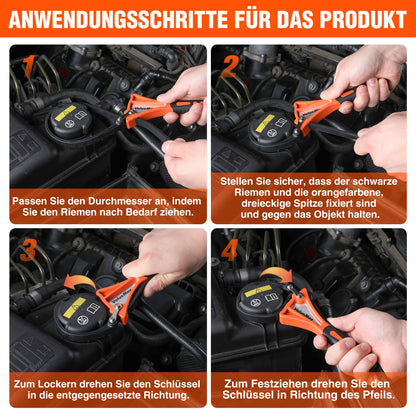 ANWENDUNGSSCHRITTE FÜR DAS PRODUKT

1

Passen Sie den Durchmesser an, indem Sie den Riemen nach Bedarf ziehen.

2

Stellen Sie sicher, dass der schwarze Riemen und die orangefarbene, dreieckige Spitze fixiert sind und gegen das Objekt halten.

3

Zum Lockern drehen Sie den Schlüssel in die entgegengesetzte Richtung.

4

Zum Festziehen drehen Sie den Schlüssel in Richtung des Pfeils.