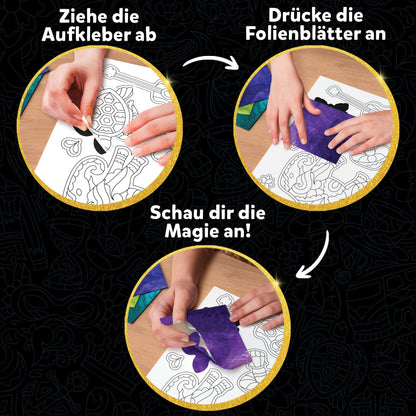 Ziehe die Aufkleber ab

Drücke die Folienblätter an

Schau dir die Magie an!