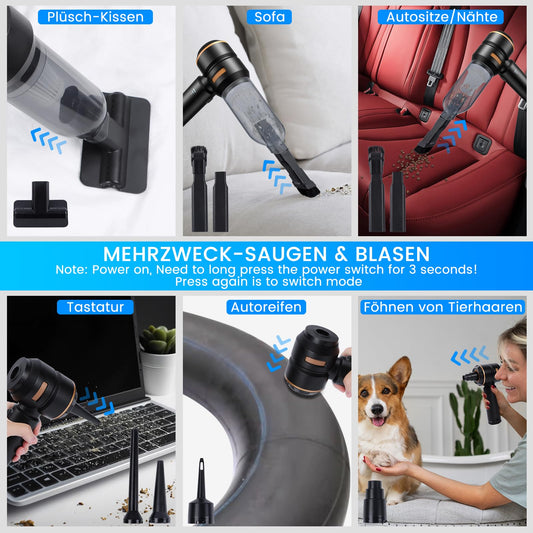 Plüsch-Kissen

Sofa

Autositze/Nähte

MEHRZWECK-SAUGEN & BLASEN
Note: Power on, Need to long press the power switch for 3 seconds!
Press again is to switch mode

Tastatur

Autoreifen

Föhnen von Tierhaaren