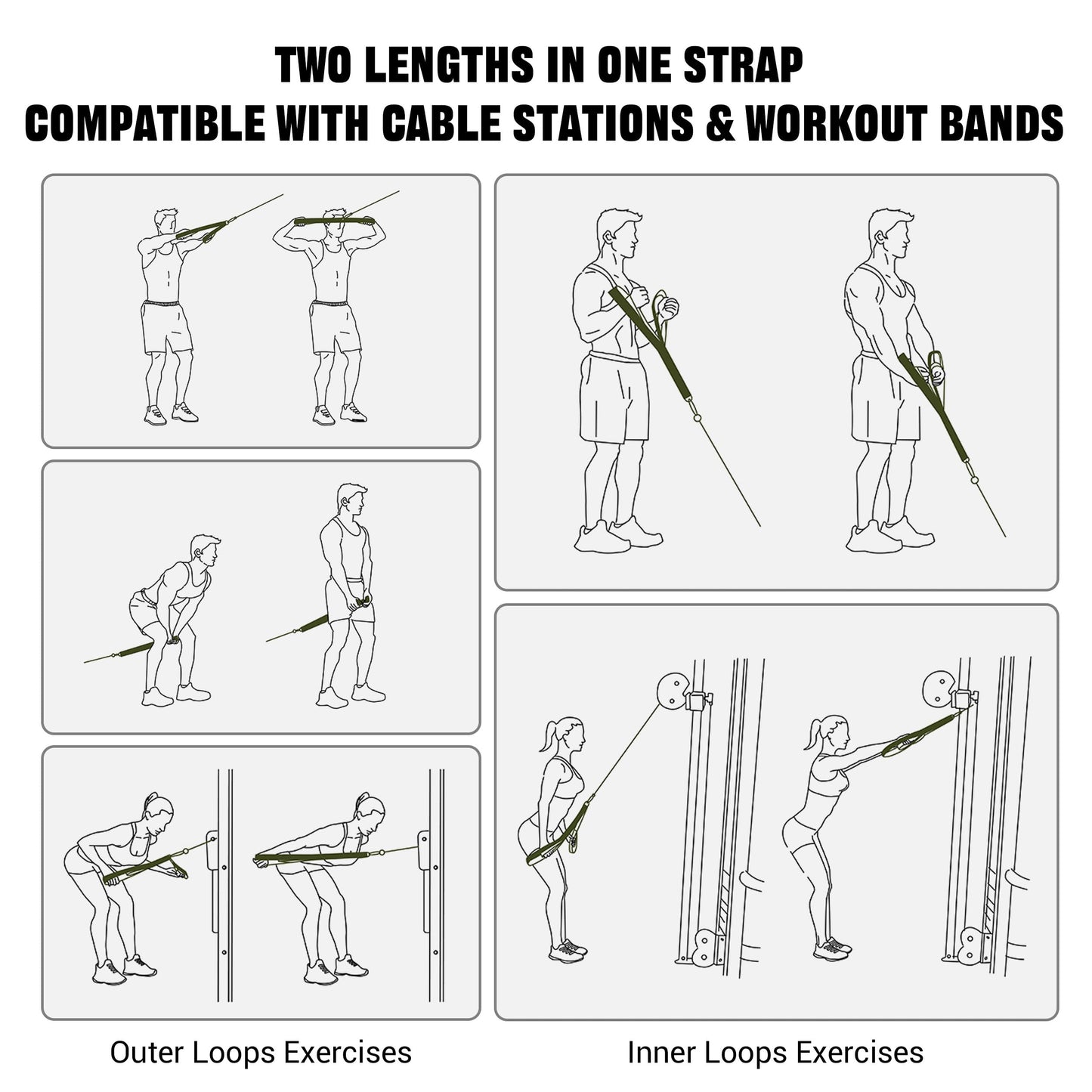 TWO LENGTHS IN ONE STRAP
COMPATIBLE WITH CABLE STATIONS & WORKOUT BANDS

Outer Loops Exercises

Inner Loops Exercises