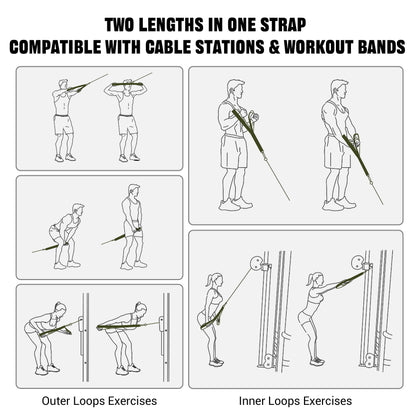 TWO LENGTHS IN ONE STRAP
COMPATIBLE WITH CABLE STATIONS & WORKOUT BANDS

Outer Loops Exercises

Inner Loops Exercises