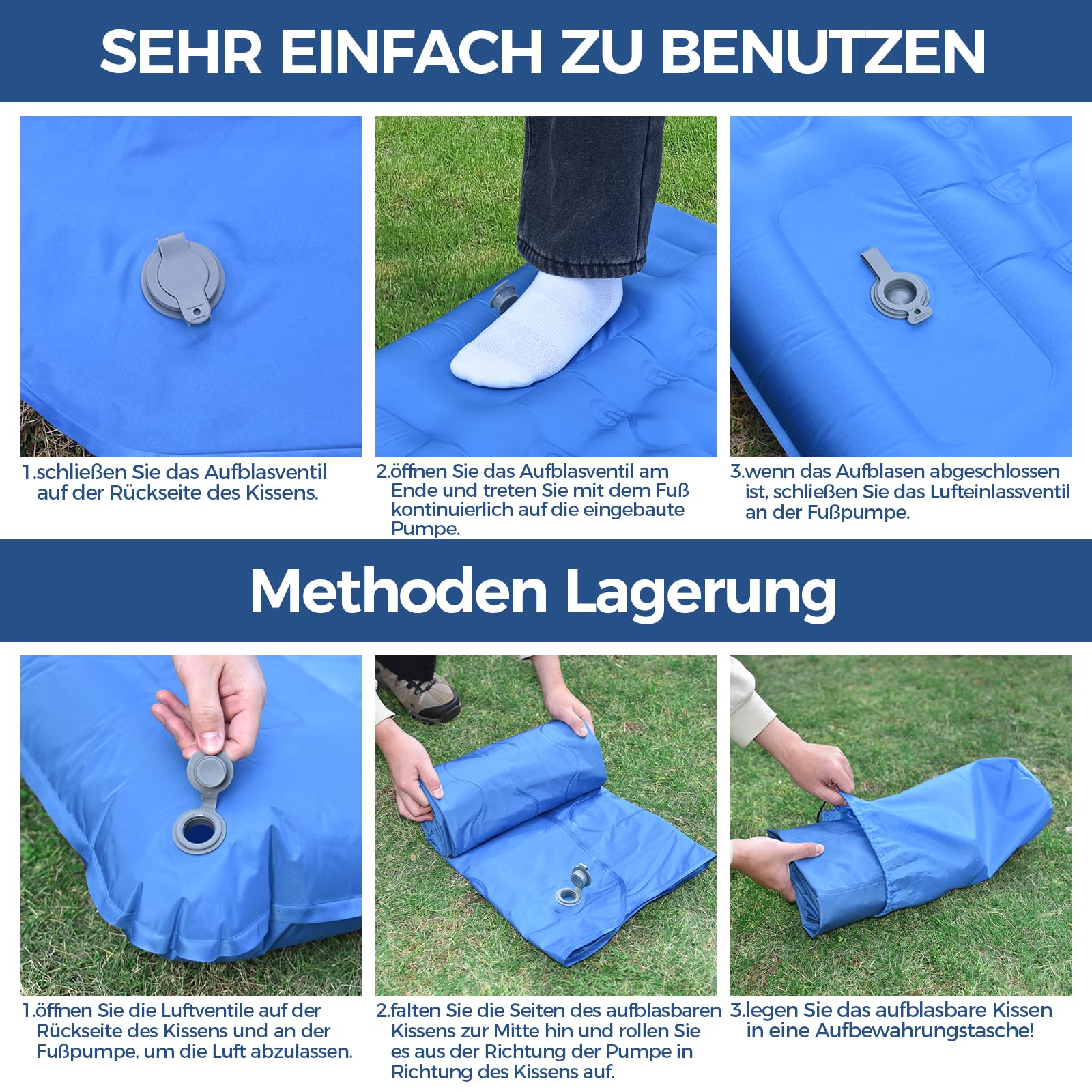 SEHR EINFACH ZU BENUTZEN

1.schließen Sie das Aufblasventil auf der Rückseite des Kissens.

2.öffnen Sie das Aufblasventil am Ende und treten Sie mit dem Fuß kontinuierlich auf die eingebaute Pumpe.

3.wenn das Aufblasen abgeschlossen ist, schließen Sie das Lufteinlassventil an der Fußpumpe.

Methoden Lagerung

1.öffnen Sie die Luftventile auf der Rückseite des Kissens und an der Fußpumpe, um die Luft abzulassen.

2.falten Sie die Seiten des aufblasbaren Kissens zur Mitte hin und rollen Sie es aus der Richtung der Pumpe in Richtung des Kissens auf.

3.legen Sie das aufblasbare Kissen in eine Aufbewahrungstasche!