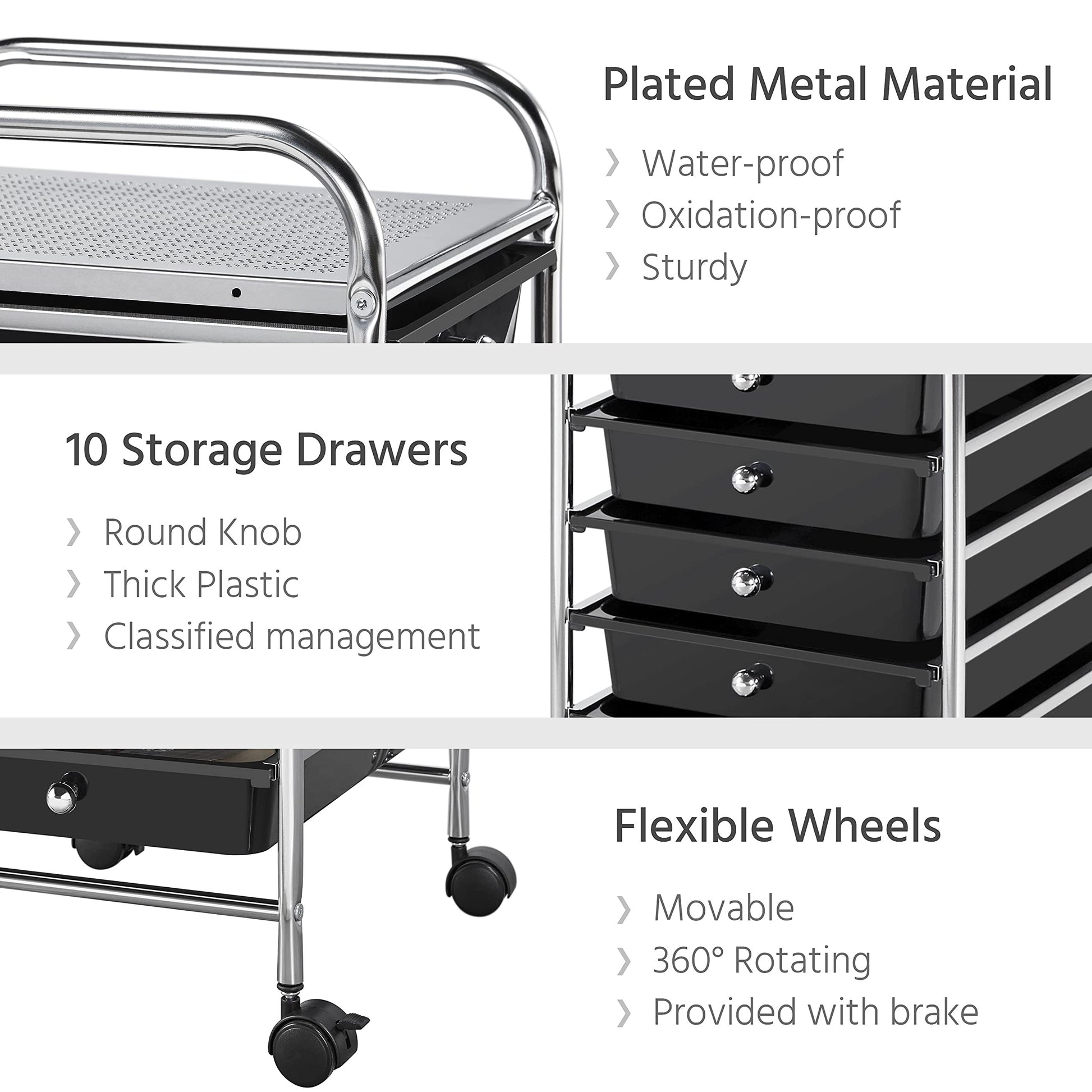 Plated Metal Material

› Water-proof
› Oxidation-proof
› Sturdy

10 Storage Drawers

› Round Knob
› Thick Plastic
› Classified management

Flexible Wheels

› Movable
› 360° Rotating
› Provided with brake