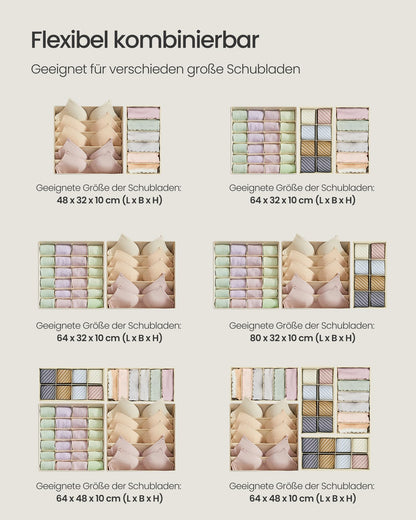 Flexibel kombinierbar

Geeignet für verschieden große Schubladen

Geeignete Größe der Schubladen:
48 x 32 x 10 cm (L x B x H)

Geeignete Größe der Schubladen:
64 x 32 x 10 cm (L x B x H)

Geeignete Größe der Schubladen:
64 x 32 x 10 cm (L x B x H)

Geeignete Größe der Schubladen:
80 x 32 x 10 cm (L x B x H)

Geeignete Größe der Schubladen:
64 x 48 x 10 cm (L x B x H)

Geeignete Größe der Schubladen:
64 x 48 x 10 cm (L x B x H)