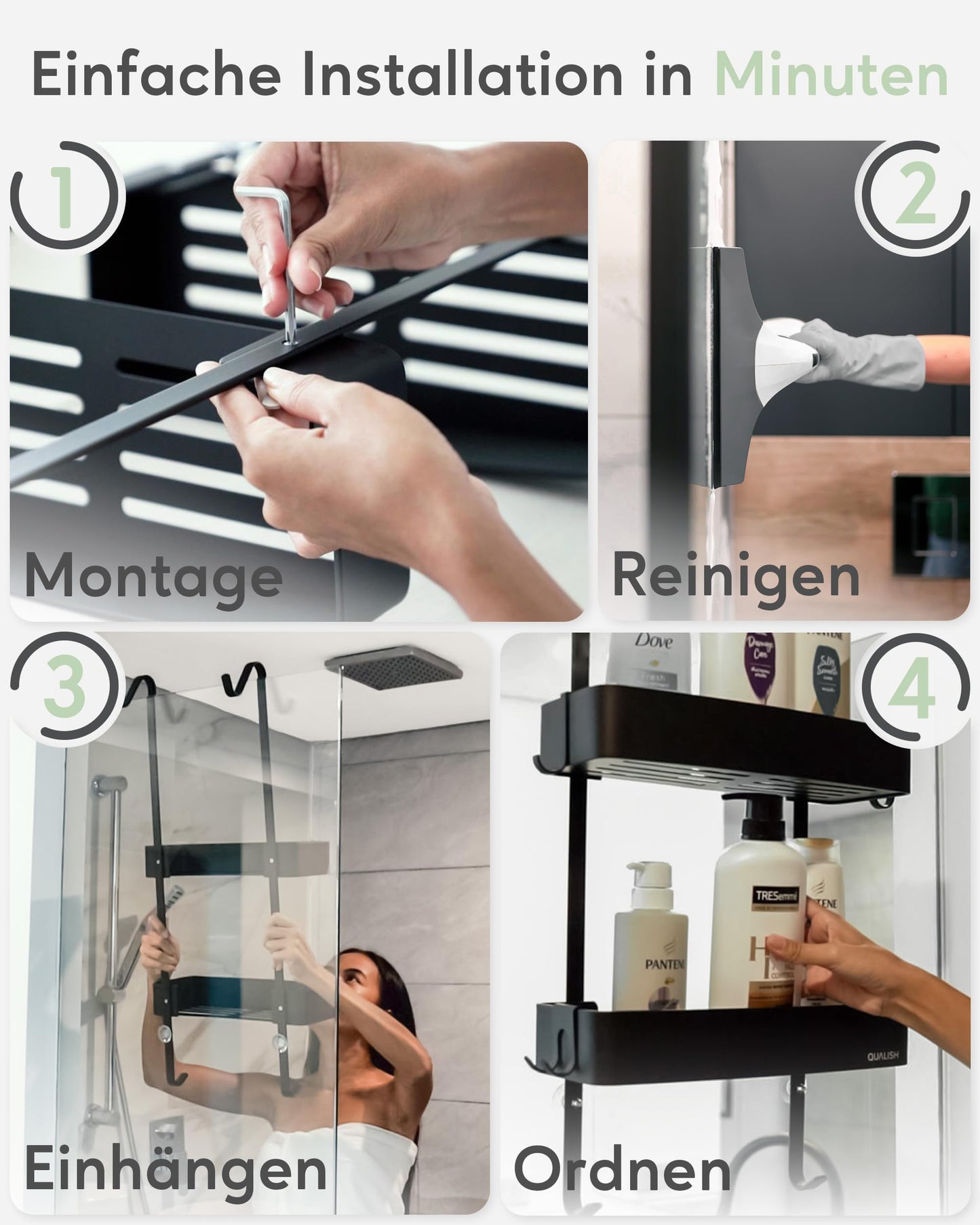 Einfache Installation in Minuten

1

Montage

2

Reinigen

3

Einhängen

4

Dove

TRESemmé

PANTENE

QUALISH

Ordnen