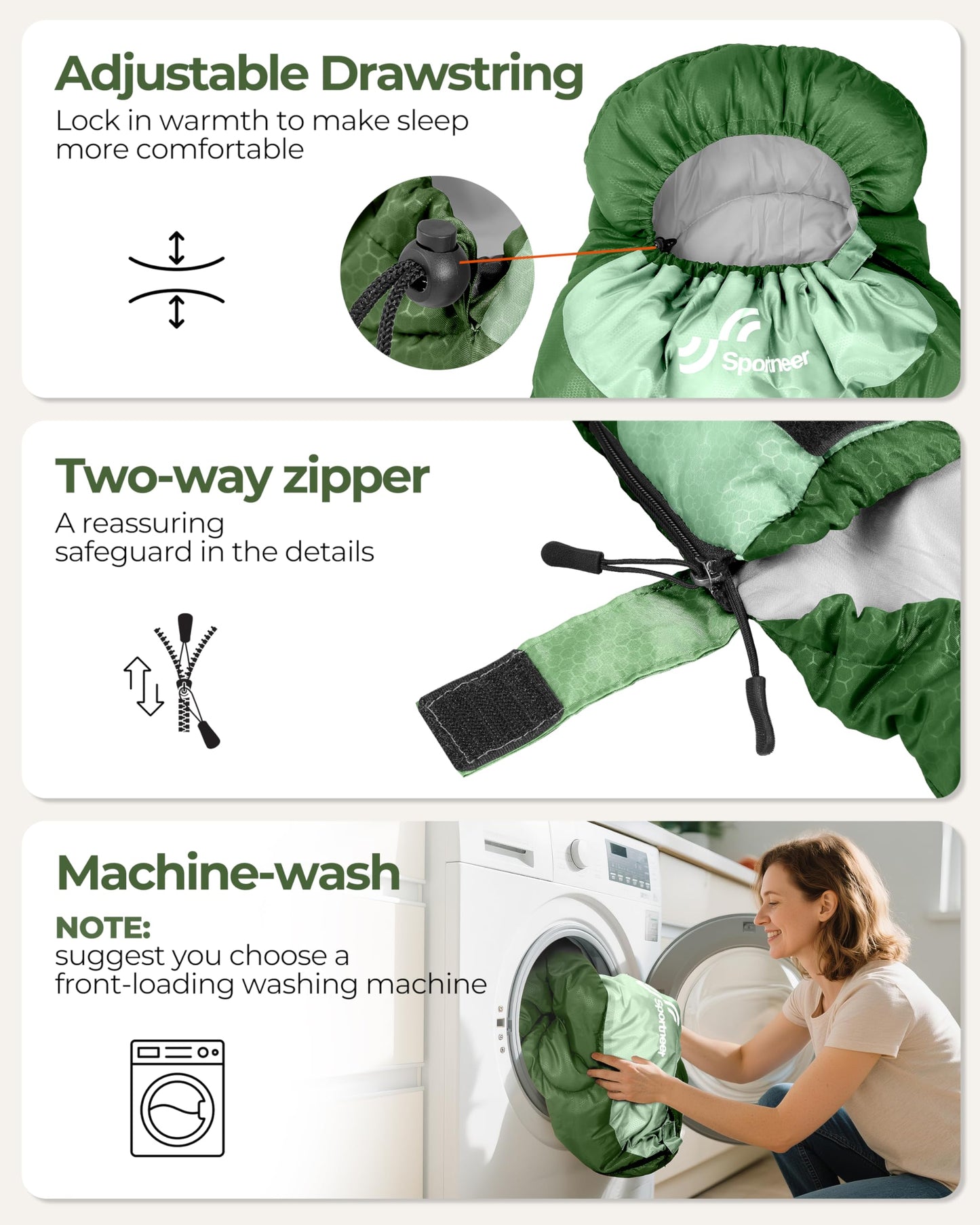 Adjustable Drawstring
Lock in warmth to make sleep more comfortable

Sportneer

Two-way zipper
A reassuring safeguard in the details

Machine-wash
NOTE:
suggest you choose a front-loading washing machine

Sportneer