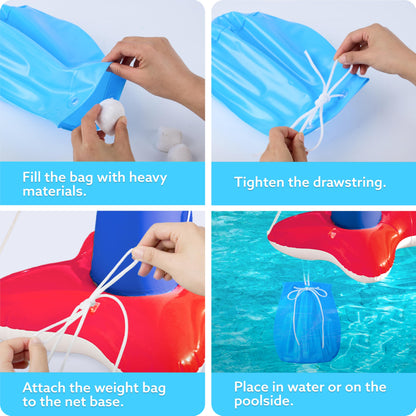 Fill the bag with heavy materials.

Tighten the drawstring.

Attach the weight bag to the net base.

Place in water or on the poolside.