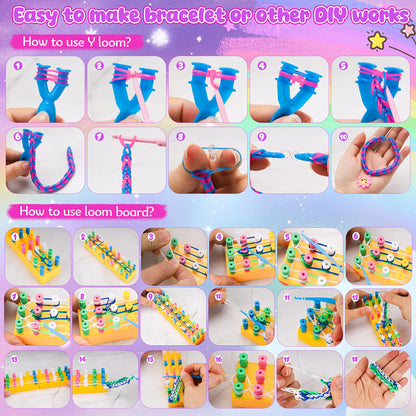 Easy to make bracelet or other DIY works

How to use Y loom?

1 2 3 4 5
6 7 8 9 10

How to use loom board?

1 2 3 4 5 6
7 8 9 10 11 12
13 14 15 16 17 18