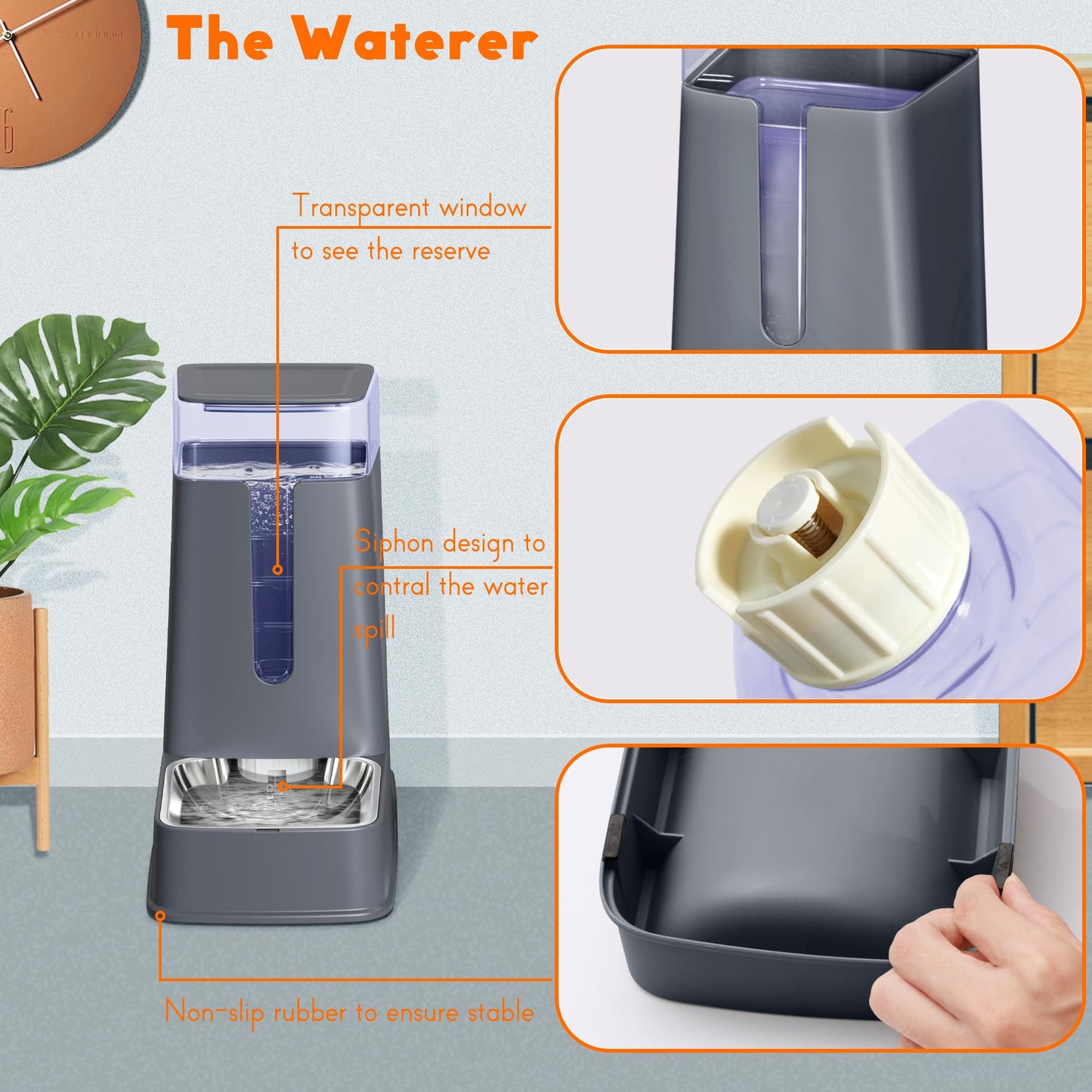 The Waterer

Transparent window to see the reserve

Siphon design to contral the water spill

Non-slip rubber to ensure stable