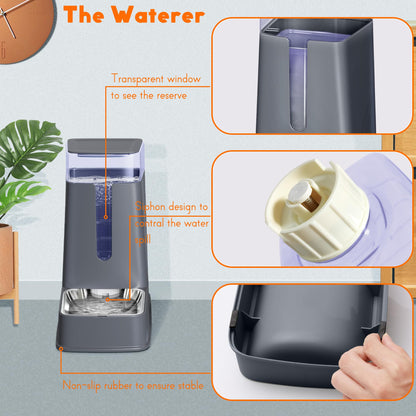 The Waterer

Transparent window to see the reserve

Siphon design to contral the water spill

Non-slip rubber to ensure stable