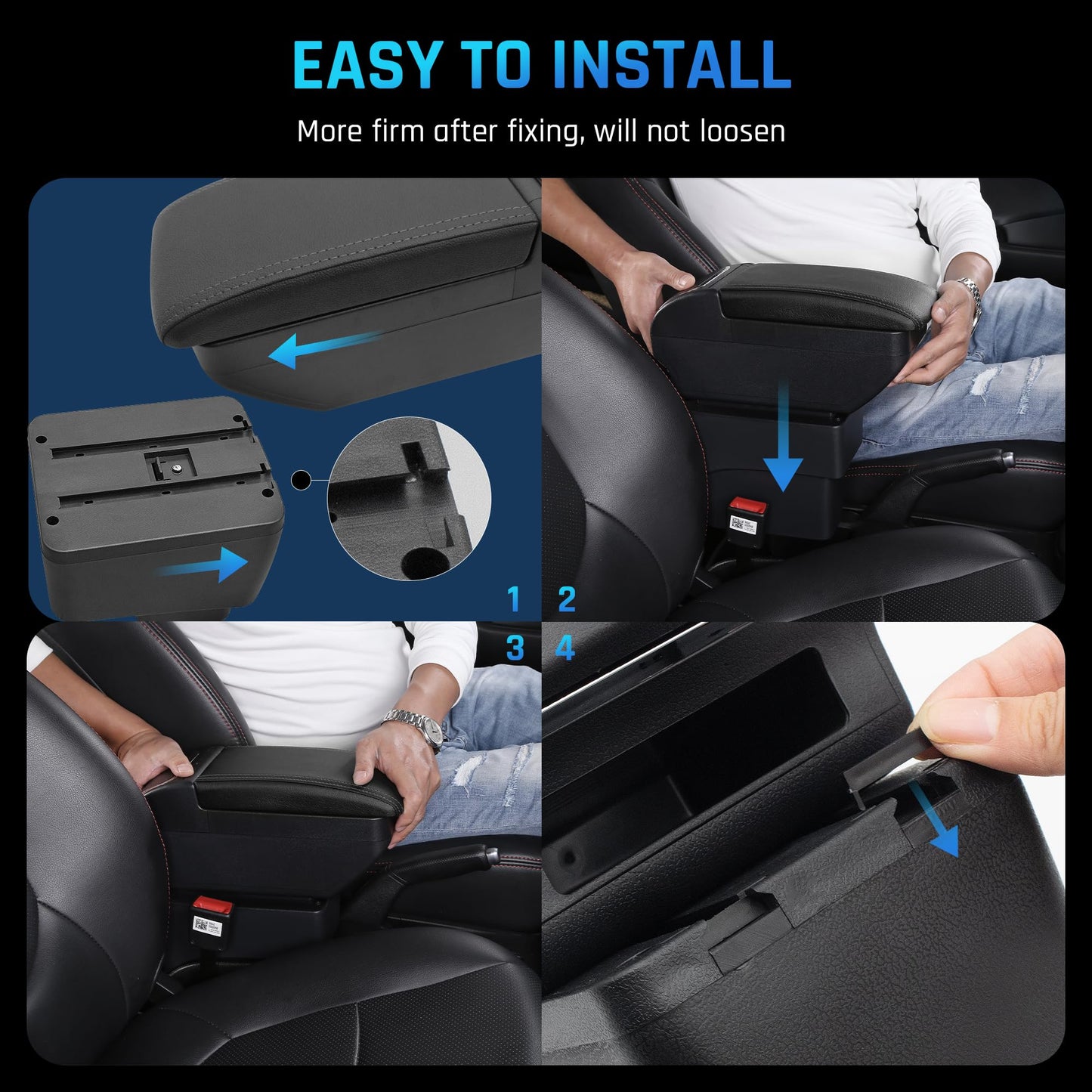 EASY TO INSTALL

More firm after fixing, will not loosen

1 2

3 4