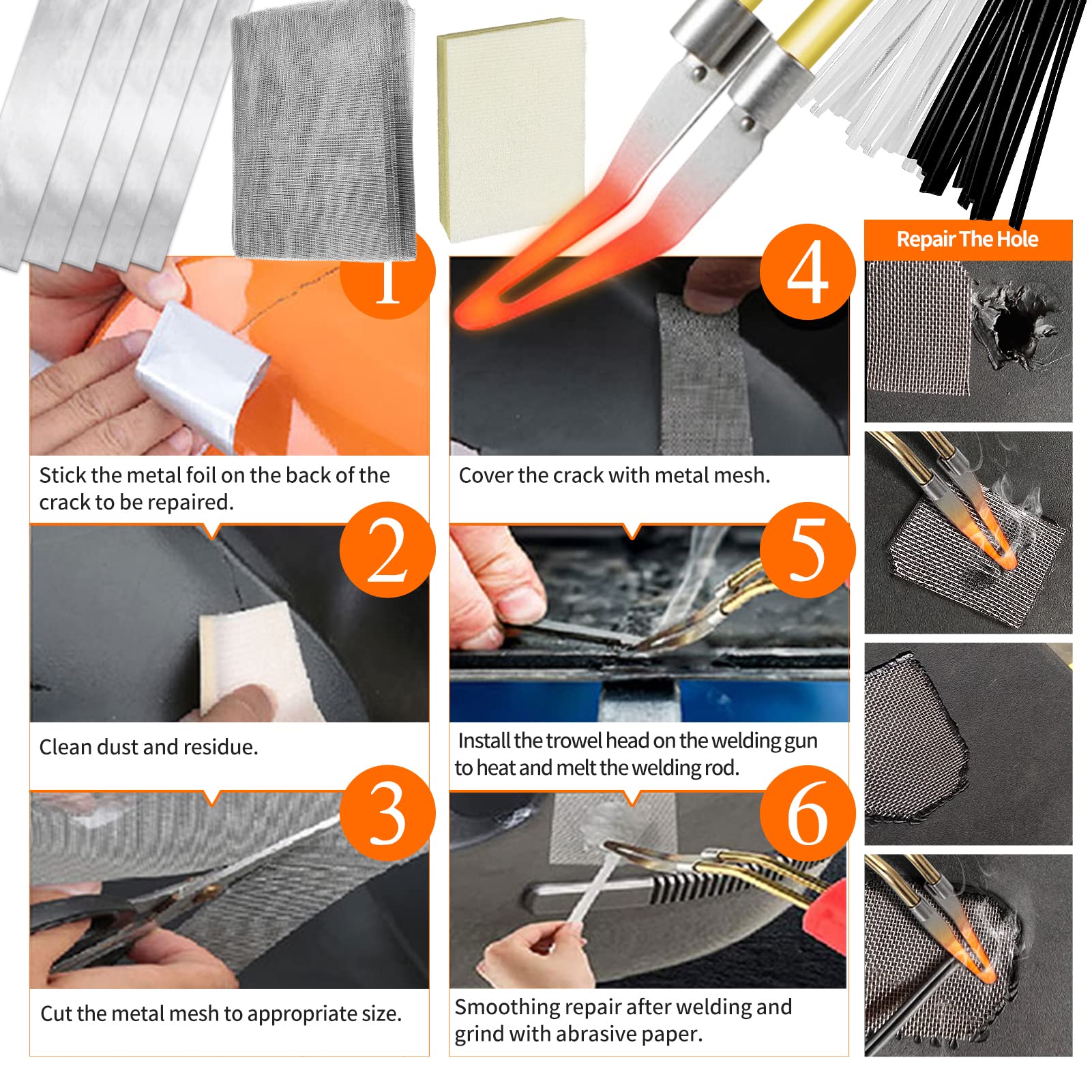 1
Stick the metal foil on the back of the crack to be repaired.

2
Clean dust and residue.

3
Cut the metal mesh to appropriate size.

4
Cover the crack with metal mesh.

5
Install the trowel head on the welding gun to heat and melt the welding rod.

6
Smoothing repair after welding and grind with abrasive paper.

Repair The Hole