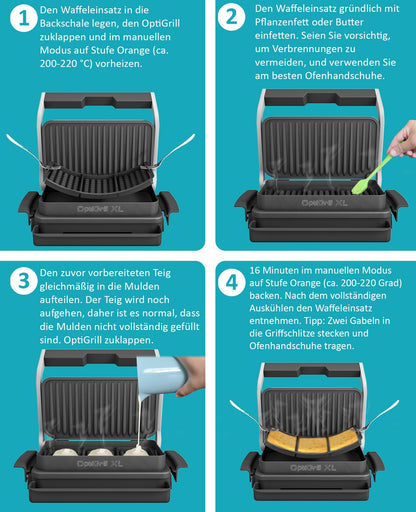 1
Den Waffeleinsatz in die Backschale legen, den OptiGrill zuklappen und im manuellen Modus auf Stufe Orange (ca. 200-220 °C) vorheizen.

OptiGrill XL

2
Den Waffeleinsatz gründlich mit Pflanzenfett oder Butter einfetten. Seien Sie vorsichtig, um Verbrennungen zu vermeiden, und verwenden Sie am besten Ofenhandschuhe.

OptiGrill XL

3
Den zuvor vorbereiteten Teig gleichmäßig in die Mulden aufteilen. Der Teig wird noch aufgehen, daher ist es normal, dass die Mulden nicht vollständig gefüllt sind. OptiGrill zuklappen.

OptiGrill XL

4
16 Minuten im manuellen Modus auf Stufe Orange (ca. 200-220 Grad) backen. Nach dem vollständigen Auskühlen den Waffeleinsatz entnehmen. Tipp: Zwei Gabeln in die Griffschlitze stecken und Ofenhandschuhe tragen.

OptiGrill XL