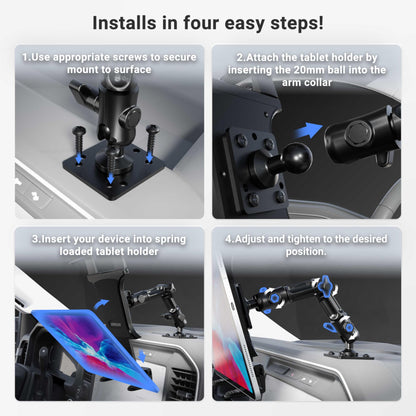 Installs in four easy steps!

1.Use appropriate screws to secure mount to surface

2.Attach the tablet holder by inserting the 20mm ball into the arm collar

3.Insert your device into spring loaded tablet holder

4.Adjust and tighten to the desired position.