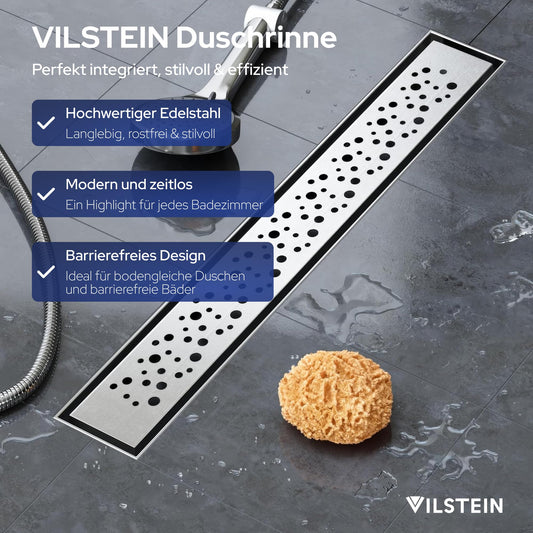 VILSTEIN Duschrinne

Perfekt integriert, stilvoll & effizient

Hochwertiger Edelstahl
Langlebig, rostfrei & stilvoll

Modern und zeitlos
Ein Highlight für jedes Badezimmer

Barrierefreies Design
Ideal für bodengleiche Duschen und barrierefreie Bäder

VILSTEIN