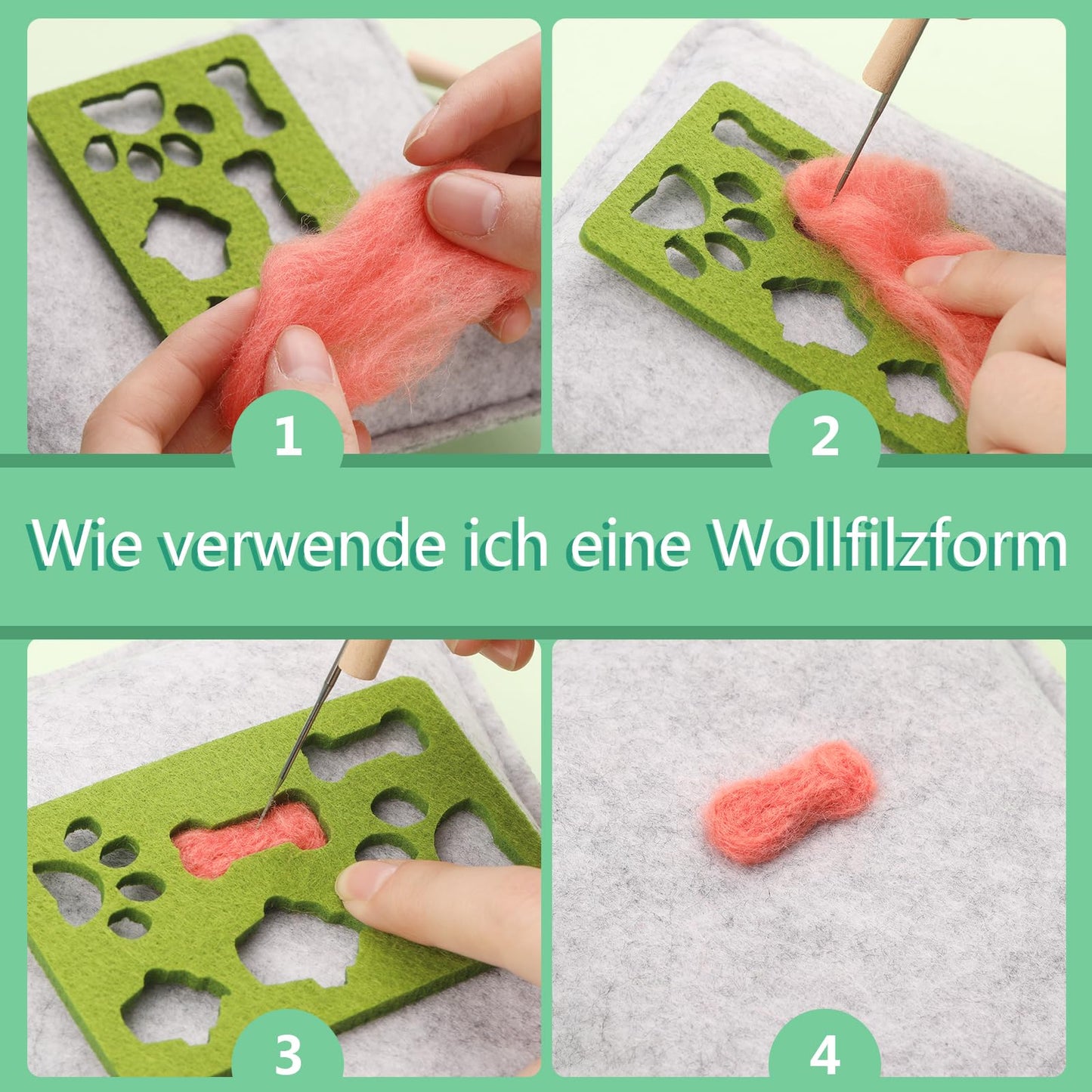 1

2

Wie verwende ich eine Wollfilzform

3

4