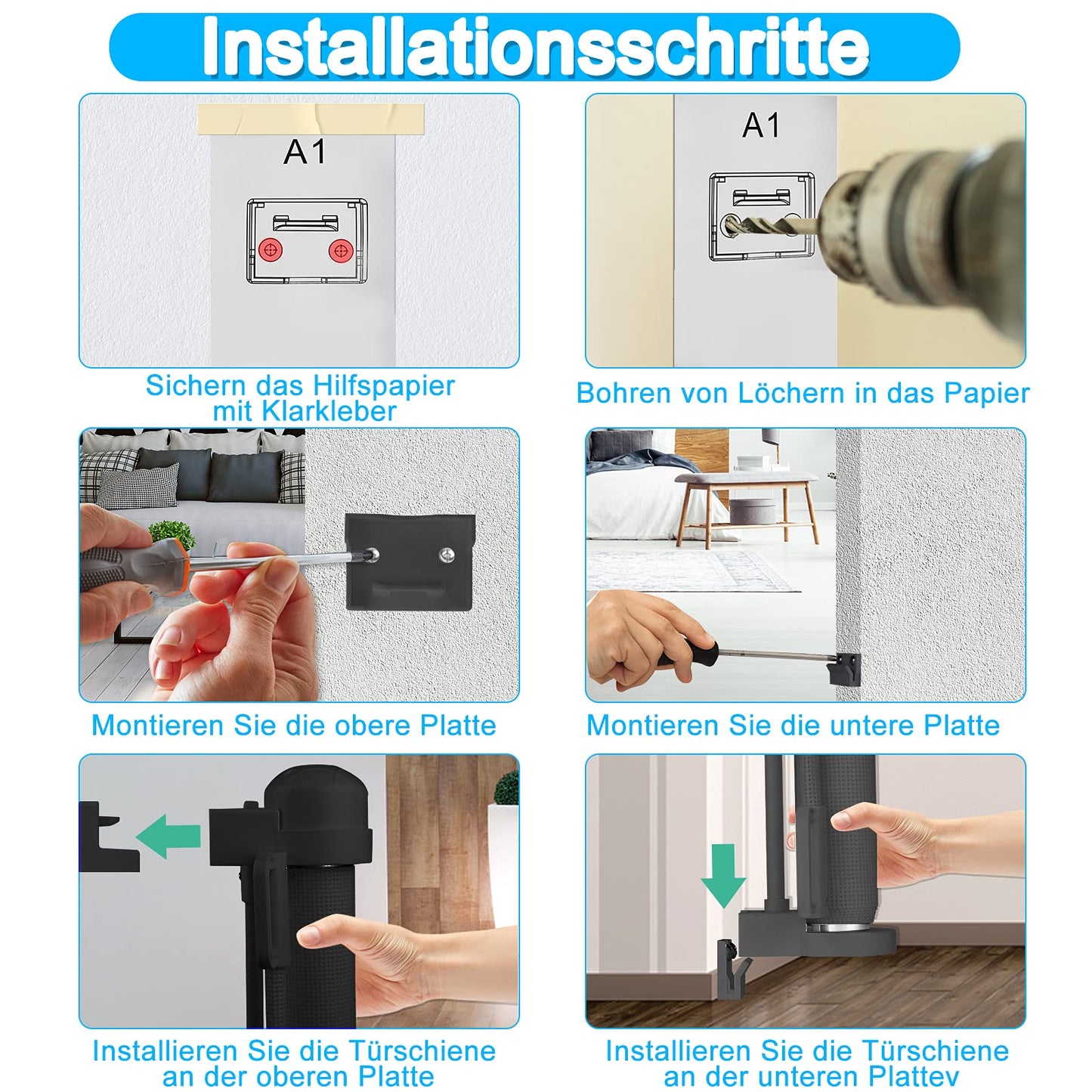 Installationsschritte

A1

Sichern das Hilfspapier mit Klarkleber

A1

Bohren von Löchern in das Papier

Montieren Sie die obere Platte

Montieren Sie die untere Platte

Installieren Sie die Türschiene an der oberen Platte

Installieren Sie die Türschiene an der unteren Plattev