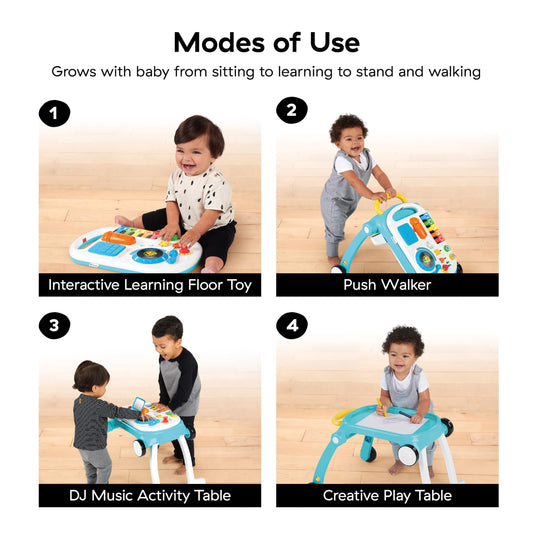 Modes of Use

Grows with baby from sitting to learning to stand and walking

1

Interactive Learning Floor Toy

2

Push Walker

3

DJ Music Activity Table

4

Creative Play Table