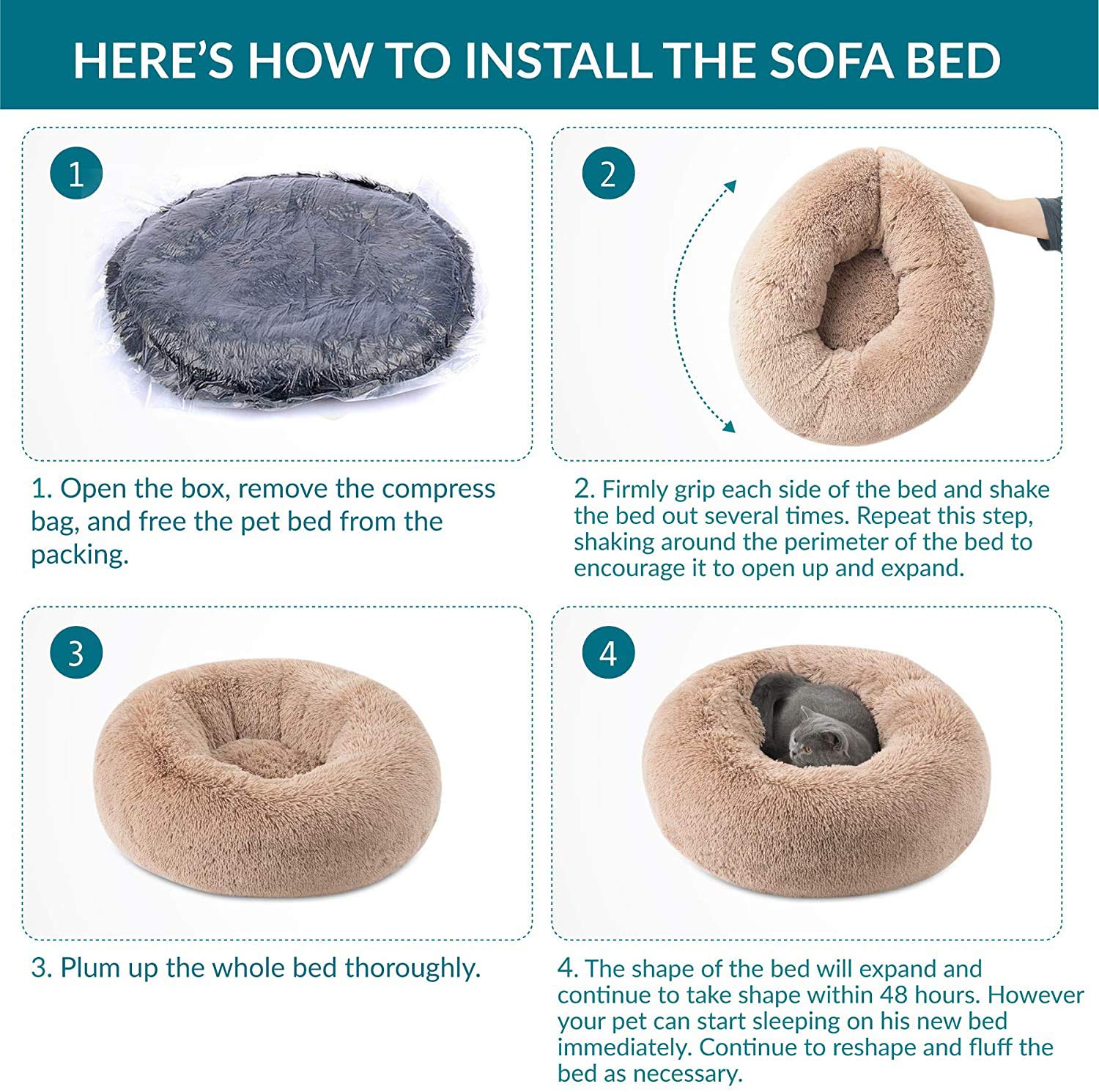 HERE'S HOW TO INSTALL THE SOFA BED

1

1. Open the box, remove the compress bag, and free the pet bed from the packing.

2

2. Firmly grip each side of the bed and shake the bed out several times. Repeat this step, shaking around the perimeter of the bed to encourage it to open up and expand.

3

3. Plum up the whole bed thoroughly.

4

4. The shape of the bed will expand and continue to take shape within 48 hours. However your pet can start sleeping on his new bed immediately. Continue to reshape and fluff the bed as necessary.