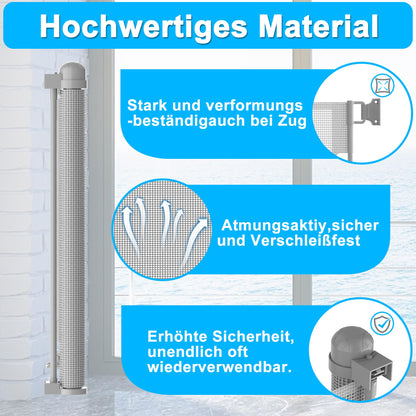 Hochwertiges Material

Stark und verformungs -beständigauch bei Zug

Atmungsaktiy,sicher und Verschleißfest

Erhöhte Sicherheit, unendlich oft wiederverwendbar.