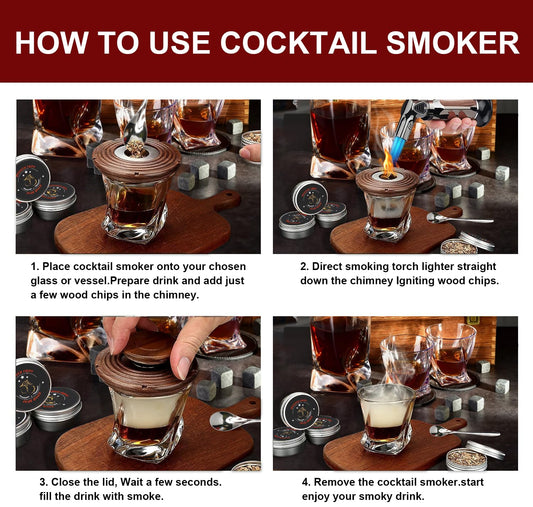 HOW TO USE COCKTAIL SMOKER

1. Place cocktail smoker onto your chosen glass or vessel.Prepare drink and add just a few wood chips in the chimney.

2. Direct smoking torch lighter straight down the chimney Igniting wood chips.

3. Close the lid, Wait a few seconds. fill the drink with smoke.

4. Remove the cocktail smoker.start enjoy your smoky drink.