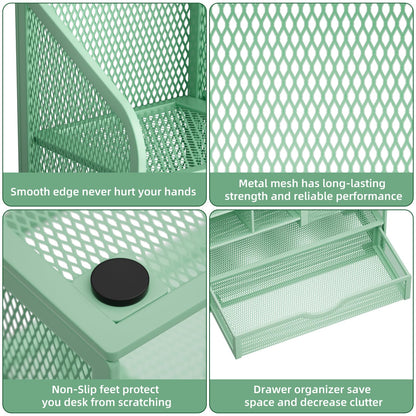 Smooth edge never hurt your hands

Metal mesh has long-lasting strength and reliable performance

Non-Slip feet protect you desk from scratching

Drawer organizer save space and decrease clutter