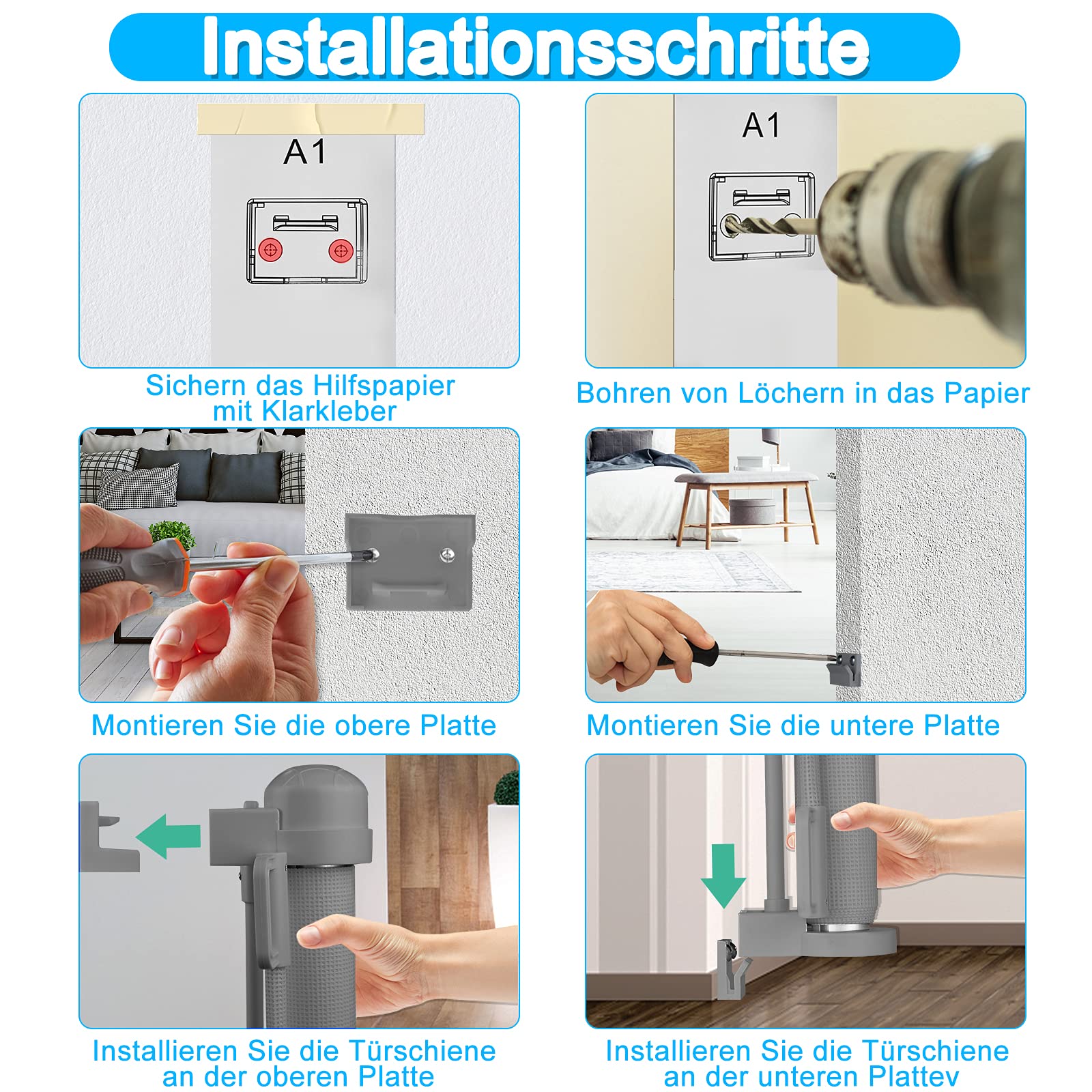 Installationsschritte

A1

Sichern das Hilfspapier mit Klarkleber

A1

Bohren von Löchern in das Papier

Montieren Sie die obere Platte

Montieren Sie die untere Platte

Installieren Sie die Türschiene an der oberen Platte

Installieren Sie die Türschiene an der unteren Plattev