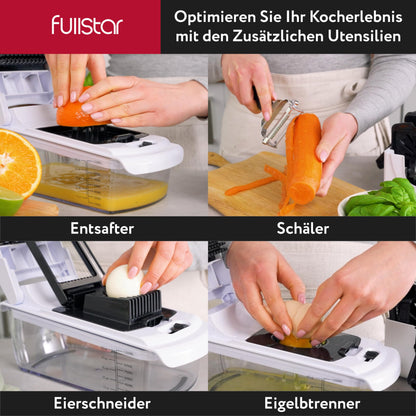 fullstar

Optimieren Sie Ihr Kocherlebnis mit den Zusätzlichen Utensilien

Entsafter

Schäler

Eierschneider

Eigelbtrenner