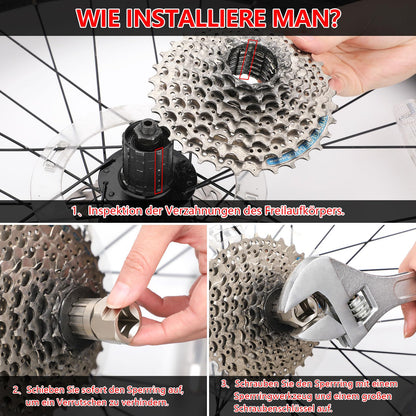 WIE INSTALLIERE MAN?

1、Inspektion der Verzahnungen des Freilaufkörpers.

2、Schieben Sie sofort den Sperrring auf, um ein Verrutschen zu verhindern.

3、Schrauben Sie den Sperrring mit einem Sperrringwerkzeug und einem großen Schraubenschlüssel auf.