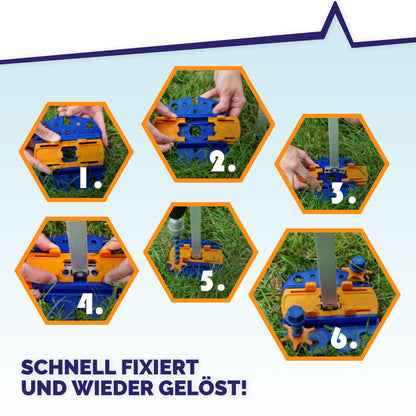 1.

2.

3.

4.

5.

6.

SCHNELL FIXIERT
UND WIEDER GELÖST!