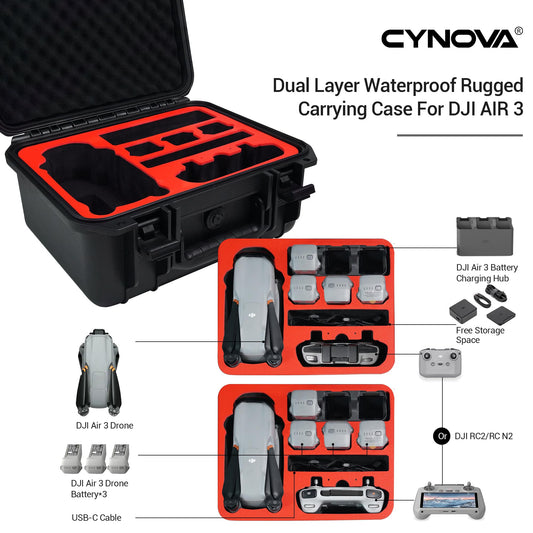 CYNOVA®

Dual Layer Waterproof Rugged Carrying Case For DJI AIR 3

DJI Air 3 Battery Charging Hub

Free Storage Space

DJI Air 3 Drone

Or DJI RC2/RC N2

DJI Air 3 Drone Battery*3

USB-C Cable