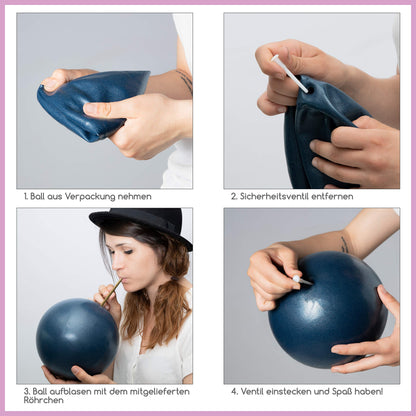 1. Ball aus Verpackung nehmen

2. Sicherheitsventil entfernen

3. Ball aufblasen mit dem mitgelieferten Röhrchen

4. Ventil einstecken und Spaß haben!