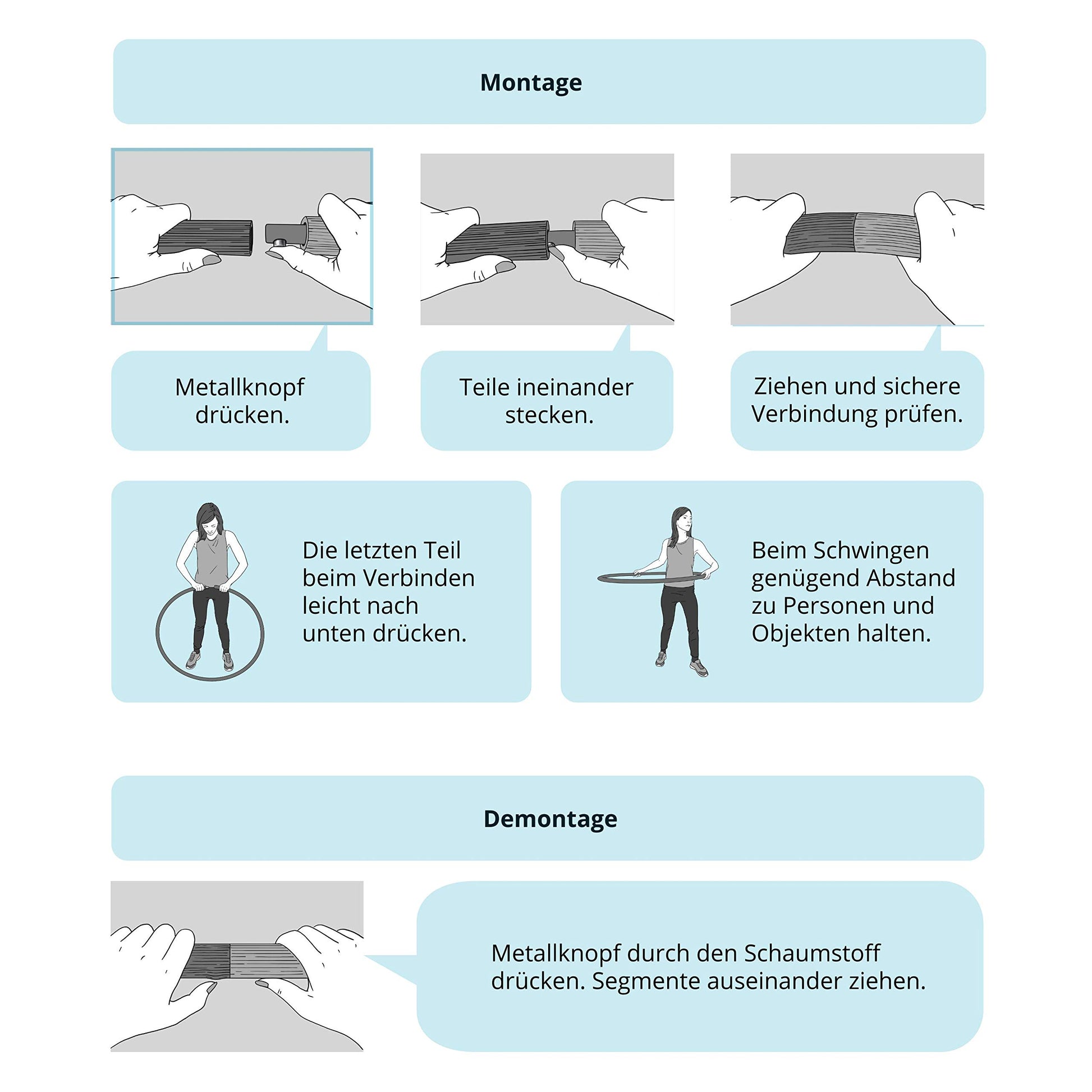 Montage

Metallknopf drücken.

Teile ineinander stecken.

Ziehen und sichere Verbindung prüfen.

Die letzten Teil beim Verbinden leicht nach unten drücken.

Beim Schwingen genügend Abstand zu Personen und Objekten halten.

Demontage

Metallknopf durch den Schaumstoff drücken. Segmente auseinander ziehen.