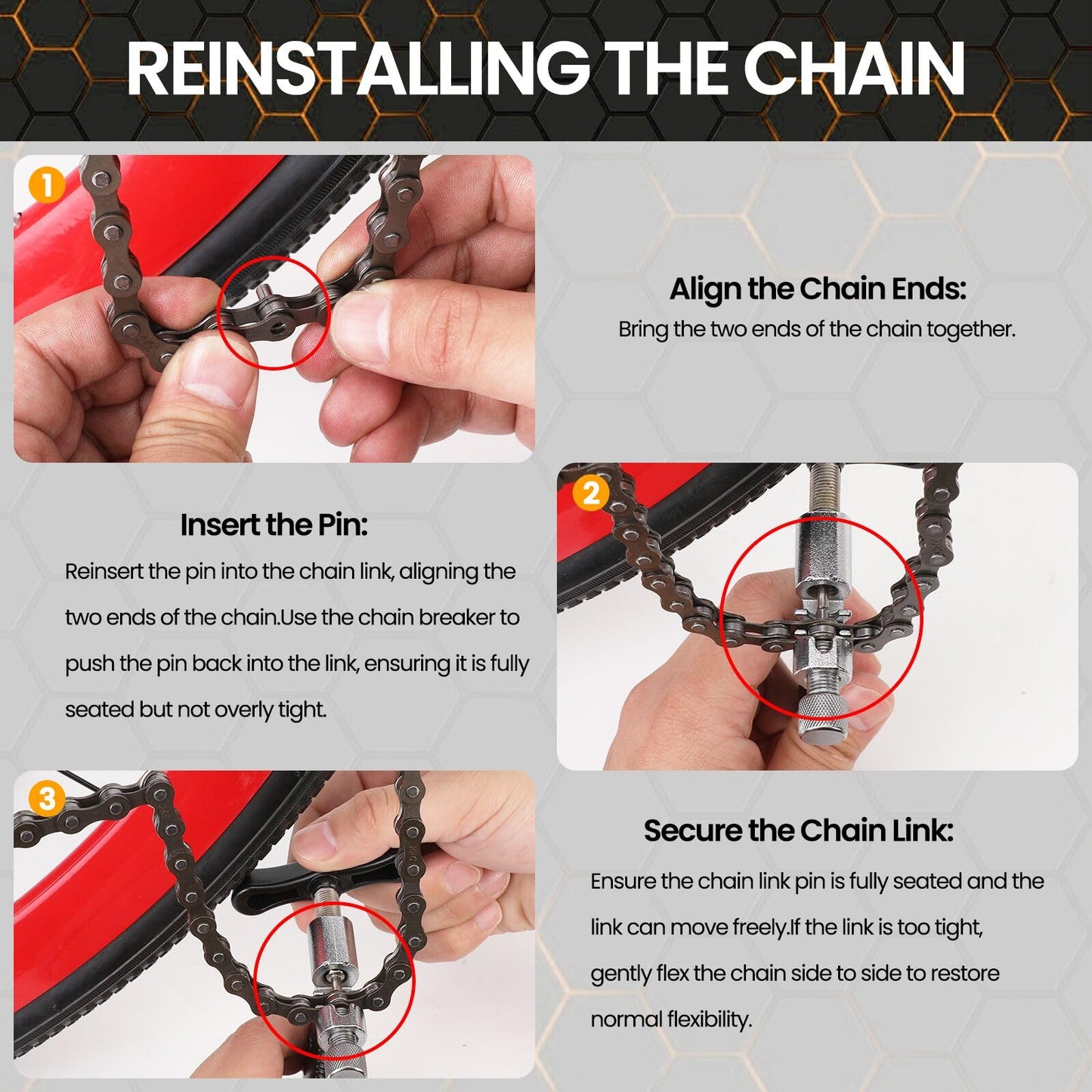 REINSTALLING THE CHAIN

1

Align the Chain Ends:
Bring the two ends of the chain together.

Insert the Pin:
Reinsert the pin into the chain link, aligning the two ends of the chain.Use the chain breaker to push the pin back into the link, ensuring it is fully seated but not overly tight.

2

3

Secure the Chain Link:
Ensure the chain link pin is fully seated and the link can move freely.If the link is too tight, gently flex the chain side to side to restore normal flexibility.