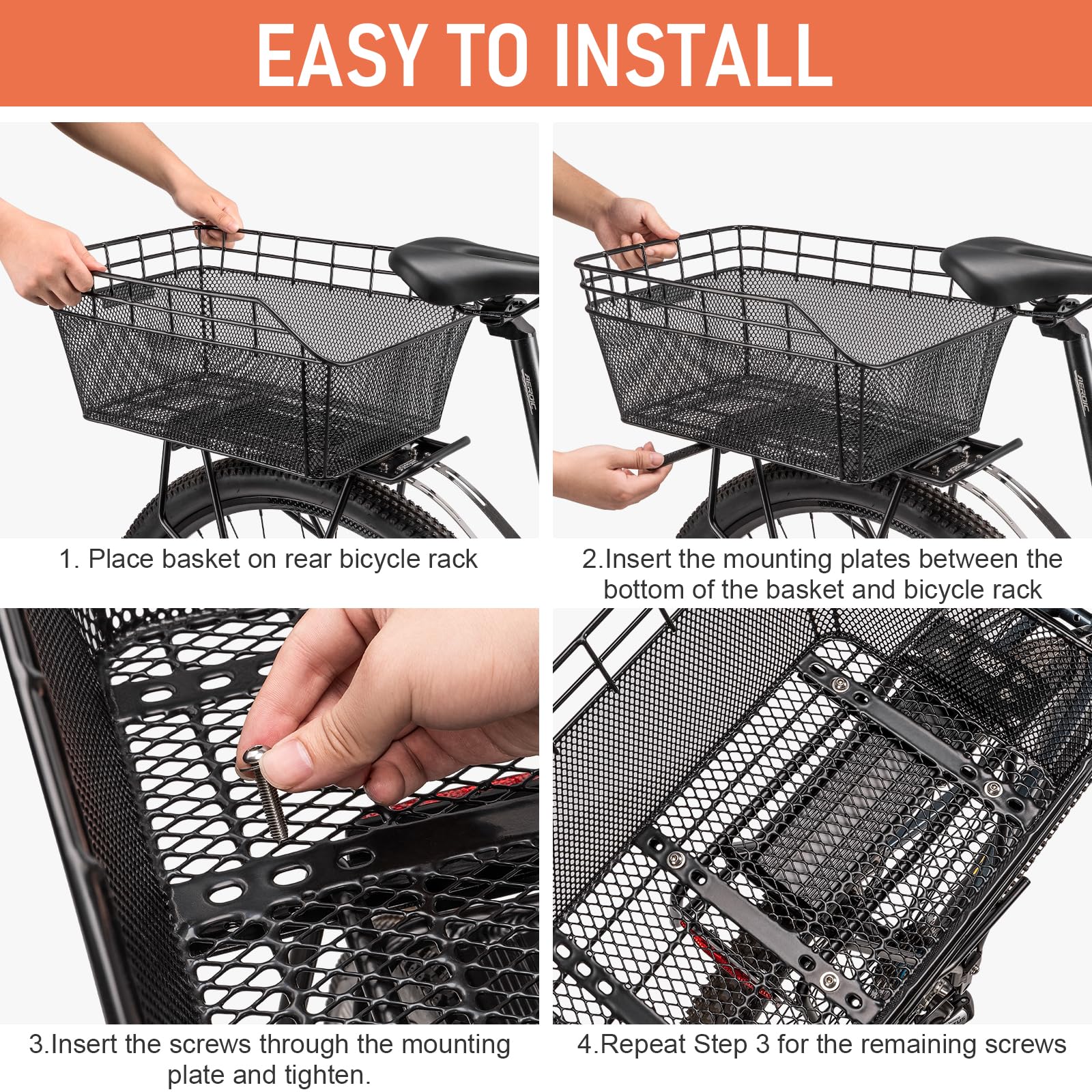 EASY TO INSTALL

1. Place basket on rear bicycle rack

2.Insert the mounting plates between the bottom of the basket and bicycle rack

3.Insert the screws through the mounting plate and tighten.

4.Repeat Step 3 for the remaining screws