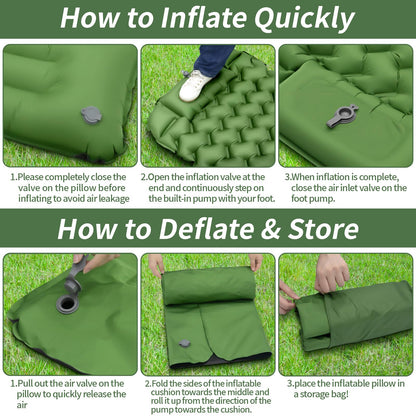 How to Inflate Quickly

1.Please completely close the valve on the pillow before inflating to avoid air leakage

2.Open the inflation valve at the end and continuously step on the built-in pump with your foot.

3.When inflation is complete, close the air inlet valve on the foot pump.

How to Deflate & Store

1.Pull out the air valve on the pillow to quickly release the air

2.Fold the sides of the inflatable cushion towards the middle and roll it up from the direction of the pump towards the cushion.

3.place the inflatable pillow in a storage bag!