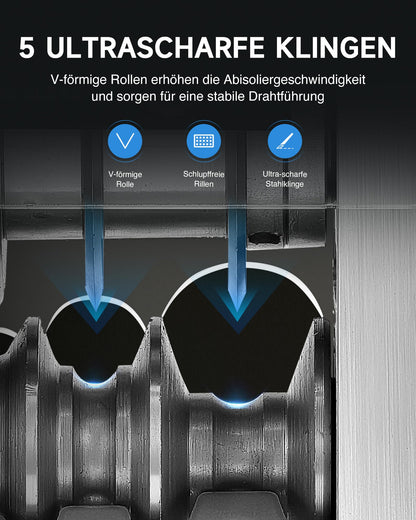 5 ULTRASCHARFE KLINGEN

V-förmige Rollen erhöhen die Abisoliergeschwindigkeit und sorgen für eine stabile Drahtführung

V-förmige Rolle

Schlupffreie Rillen

Ultra-scharfe Stahlklinge