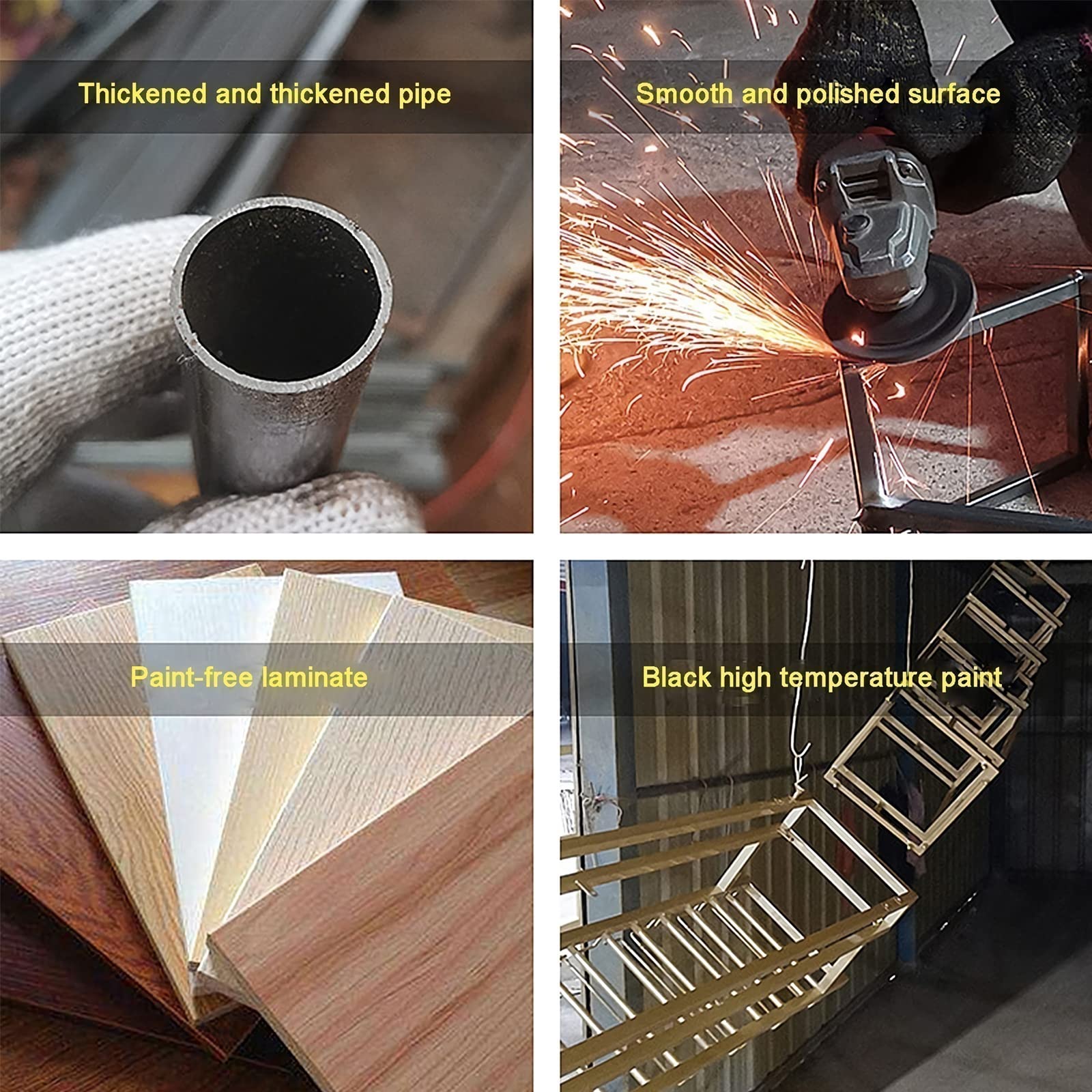 Thickened and thickened pipe

Smooth and polished surface

Paint-free laminate

Black high temperature paint