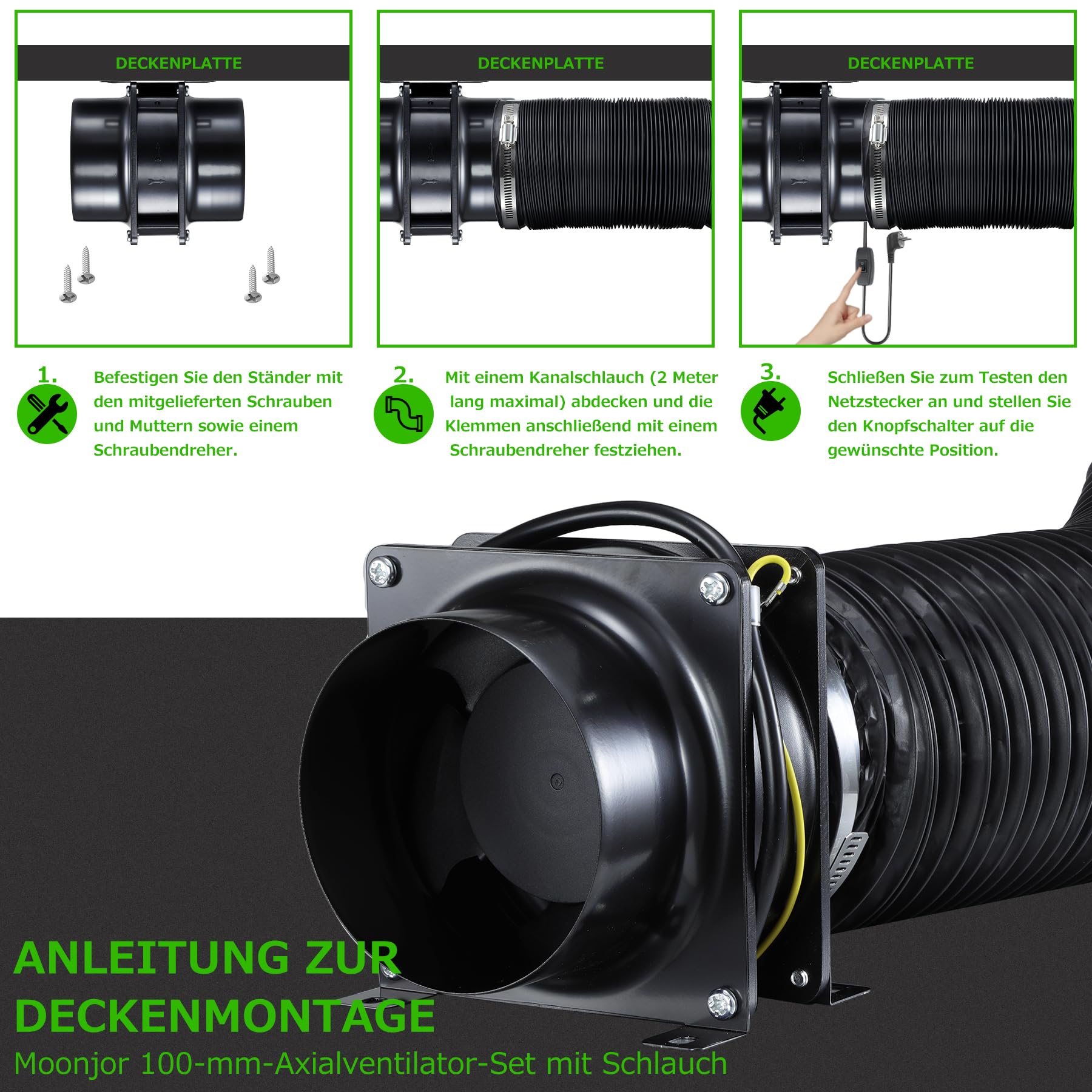 DECKENPLATTE

DECKENPLATTE

DECKENPLATTE

1.

Befestigen Sie den Ständer mit den mitgelieferten Schrauben und Muttern sowie einem Schraubendreher.

2.

Mit einem Kanalschlauch (2 Meter lang maximal) abdecken und die Klemmen anschließend mit einem Schraubendreher festziehen.

3.

Schließen Sie zum Testen den Netzstecker an und stellen Sie den Knopfschalter auf die gewünschte Position.

ANLEITUNG ZUR DECKENMONTAGE

Moonjor 100-mm-Axialventilator-Set mit Schlauch