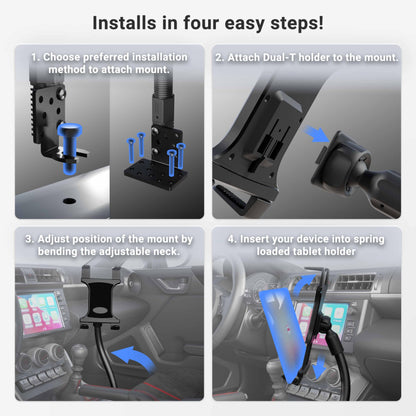 Installs in four easy steps!

1. Choose preferred installation method to attach mount.

2. Attach Dual-T holder to the mount.

3. Adjust position of the mount by bending the adjustable neck.

4. Insert your device into spring loaded tablet holder