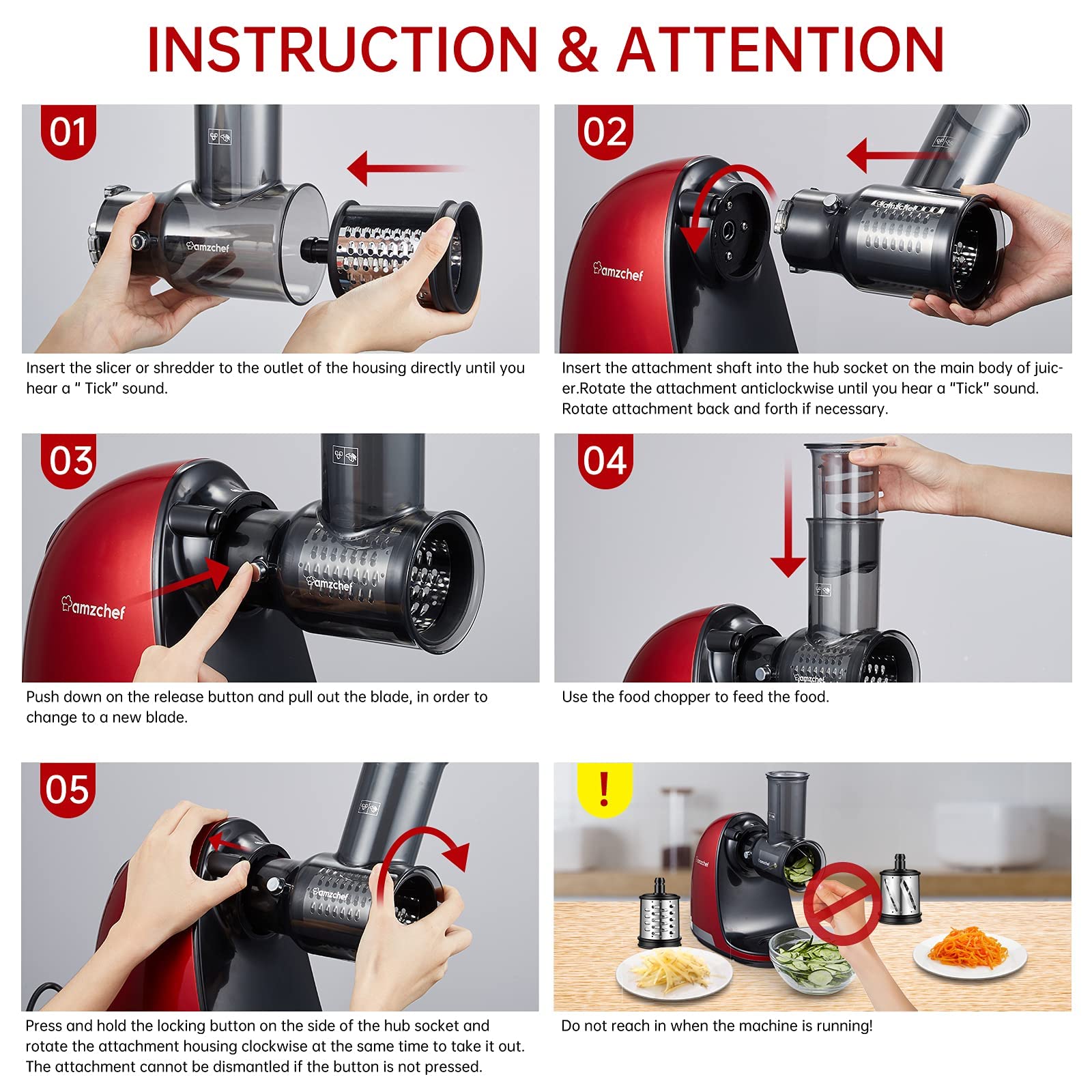 INSTRUCTION & ATTENTION

01

amzchef

Insert the slicer or shredder to the outlet of the housing directly until you hear a " Tick" sound.

02

amzchef

amzchef

Insert the attachment shaft into the hub socket on the main body of juicer.Rotate the attachment anticlockwise until you hear a "Tick" sound. Rotate attachment back and forth if necessary.

03

amzchef

amzchef

Push down on the release button and pull out the blade, in order to change to a new blade.

04

amzchef

Use the food chopper to feed the food.

05

amzchef

Press and hold the locking button on the side of the hub socket and rotate the attachment housing clockwise at the same time to take it out. The attachment cannot be dismantled if the button is not pressed.

!

amzchef

amzchef

Do not reach in when the machine is running!