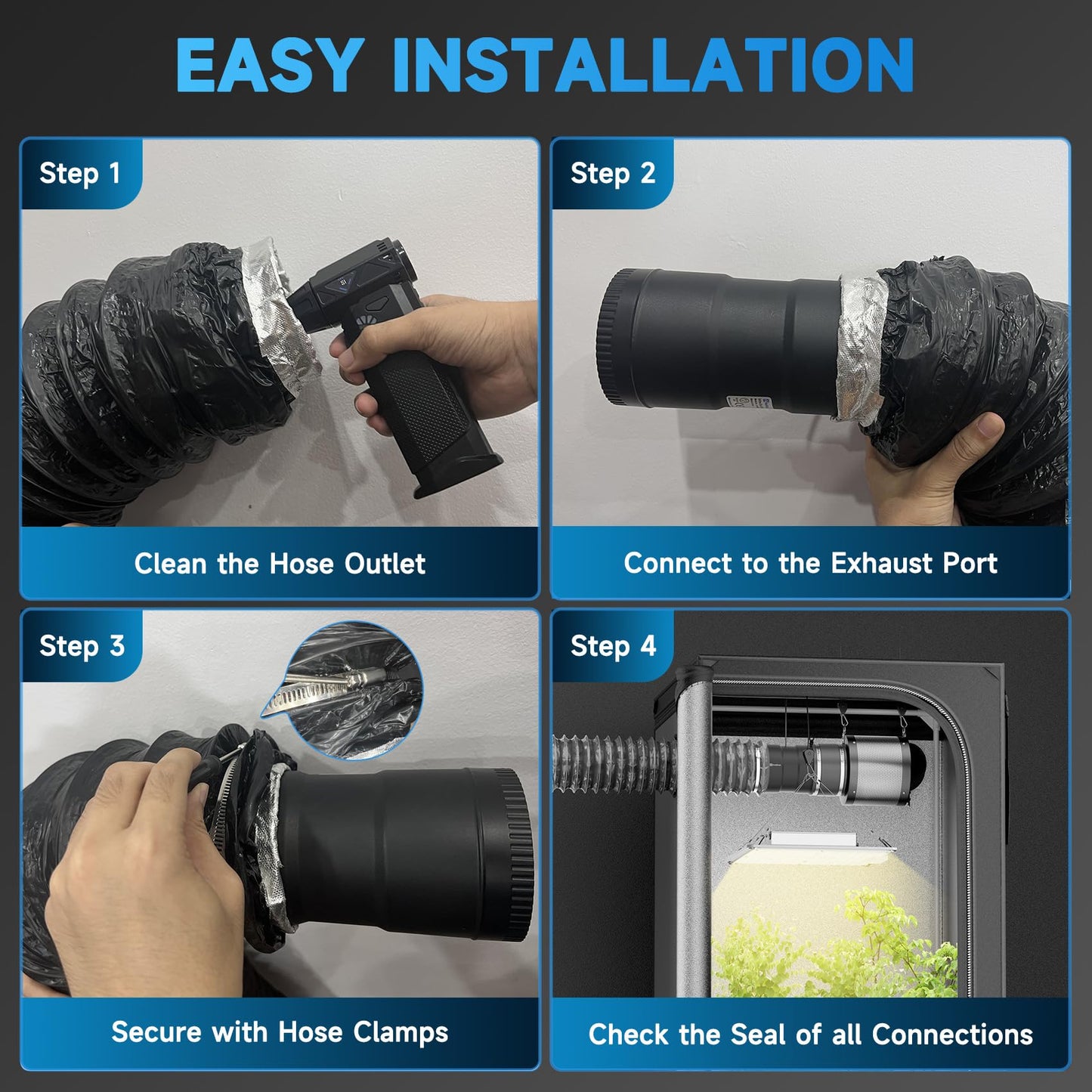 EASY INSTALLATION

Step 1

Clean the Hose Outlet

Step 2

Connect to the Exhaust Port

Step 3

Secure with Hose Clamps

Step 4

Check the Seal of all Connections