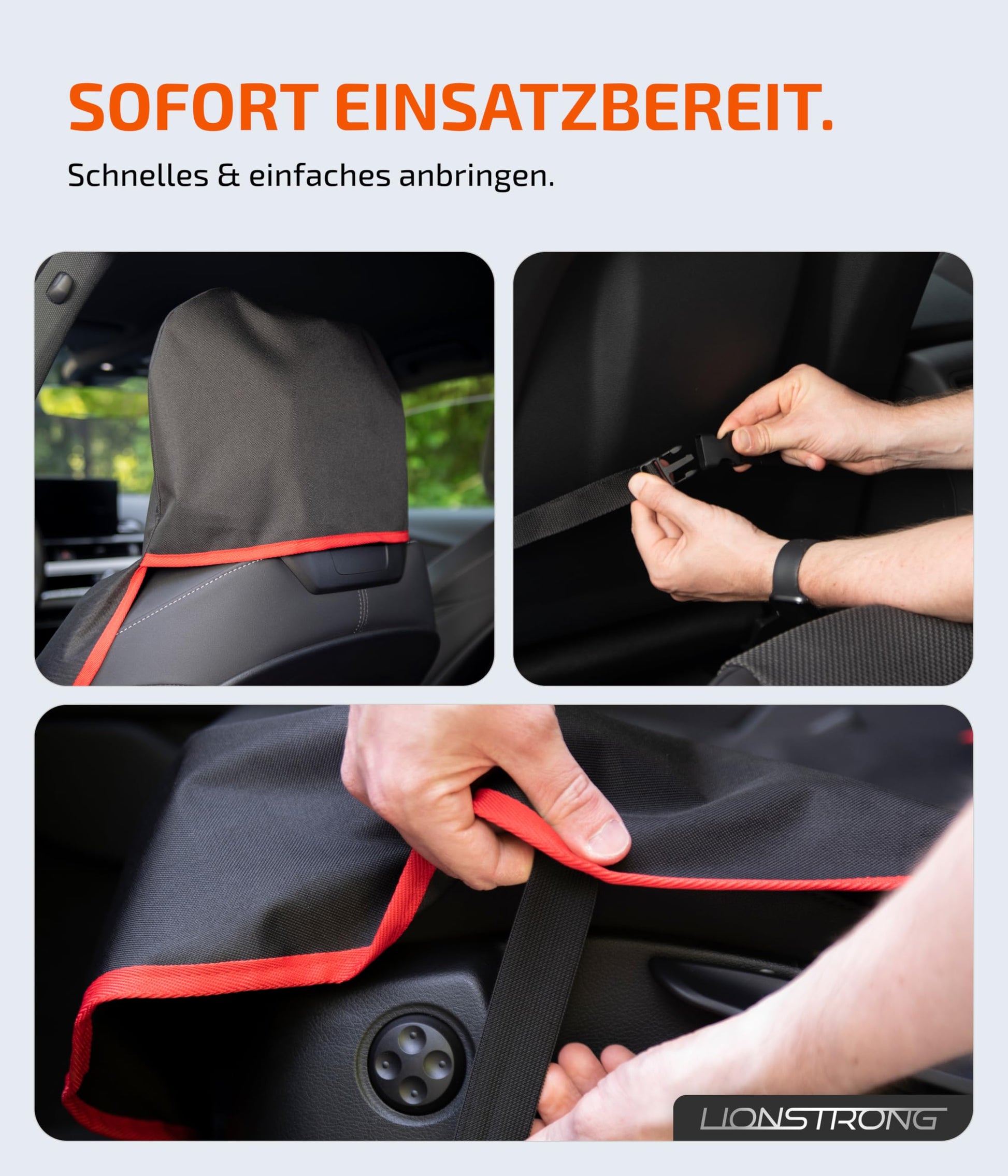 SOFORT EINSATZBEREIT.

Schnelles & einfaches anbringen.

LIONSTRONG